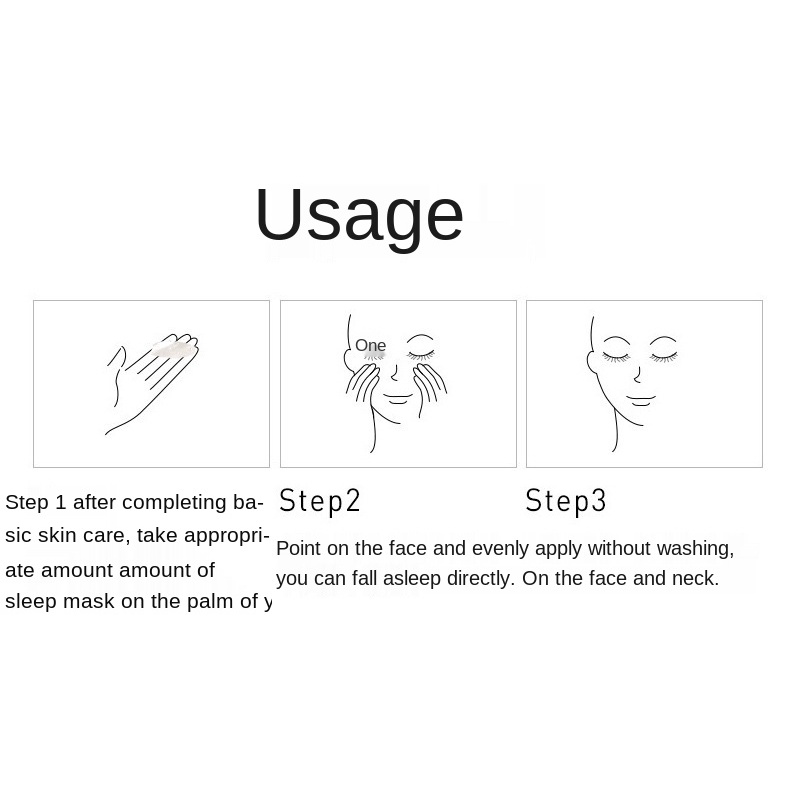 Usage

One

Step 1 after completing basic skin care, take appropriate amount amount of sleep mask on the palm of y

Step2

Step3

Point on the face and evenly apply without washing, you can fall asleep directly. On the face and neck.