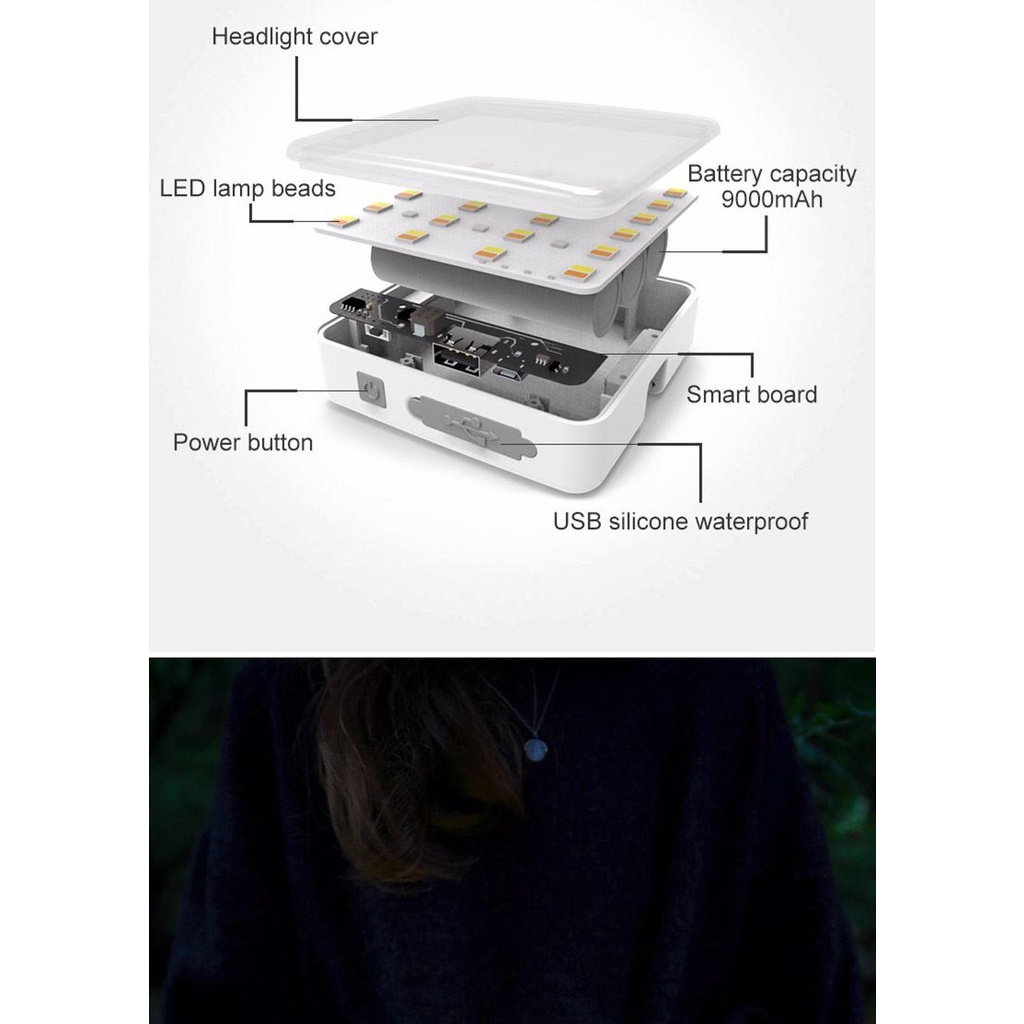 Headlight cover

LED lamp beads

Battery capacity
9000mAh

Smart board

Power button

USB silicone waterproof