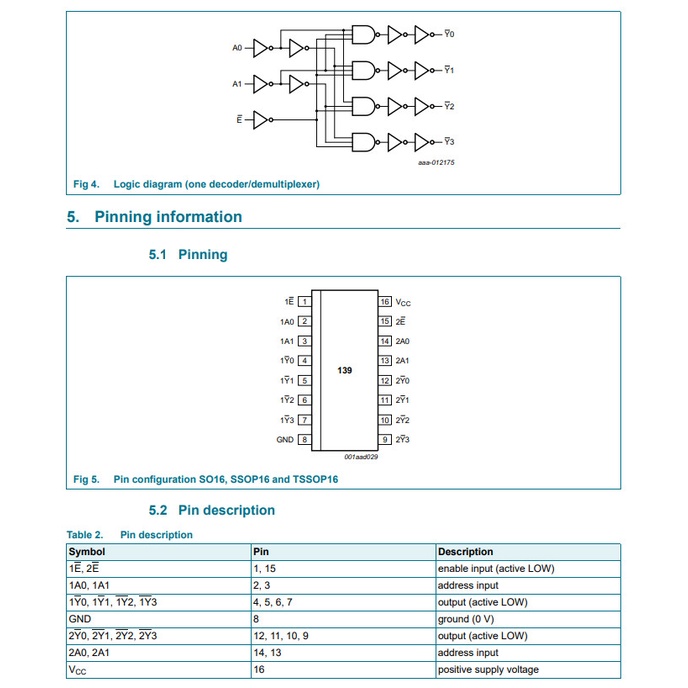 A0

A1

$\overline{E}$

$\overline{Y}0$

$\overline{Y}1$

$\overline{Y}2$

$\overline{Y}3$

aaa-012175

Fig 4. Logic diagram (one decoder/demultiplexer)

5. Pinning information

5.1 Pinning

$1\overline{E}$ 1
1A0 2
1A1 3
$1\overline{Y}0$ 4
$1\overline{Y}1$ 5
$1\overline{Y}2$ 6
$1\overline{Y}3$ 7
GND 8

139

16 $V_{CC}$
15 $2\overline{E}$
14 2A0
13 2A1
12 $2\overline{Y}0$
11 $2\overline{Y}1$
10 $2\overline{Y}2$
9 $2\overline{Y}3$

001aad029

Fig 5. Pin configuration SO16, SSOP16 and TSSOP16

5.2 Pin description

Table 2. Pin description

| Symbol | Pin | Description |
|---|---|---|
| $1\overline{E}$, $2\overline{E}$ | 1, 15 | enable input (active LOW) |
| 1A0, 1A1 | 2, 3 | address input |
| $1\overline{Y}0$, $1\overline{Y}1$, $1\overline{Y}2$, $1\overline{Y}3$ | 4, 5, 6, 7 | output (active LOW) |
| GND | 8 | ground (0 V) |
| $2\overline{Y}0$, $2\overline{Y}1$, $2\overline{Y}2$, $2\overline{Y}3$ | 12, 11, 10, 9 | output (active LOW) |
| 2A0, 2A1 | 14, 13 | address input |
| $V_{CC}$ | 16 | positive supply voltage |