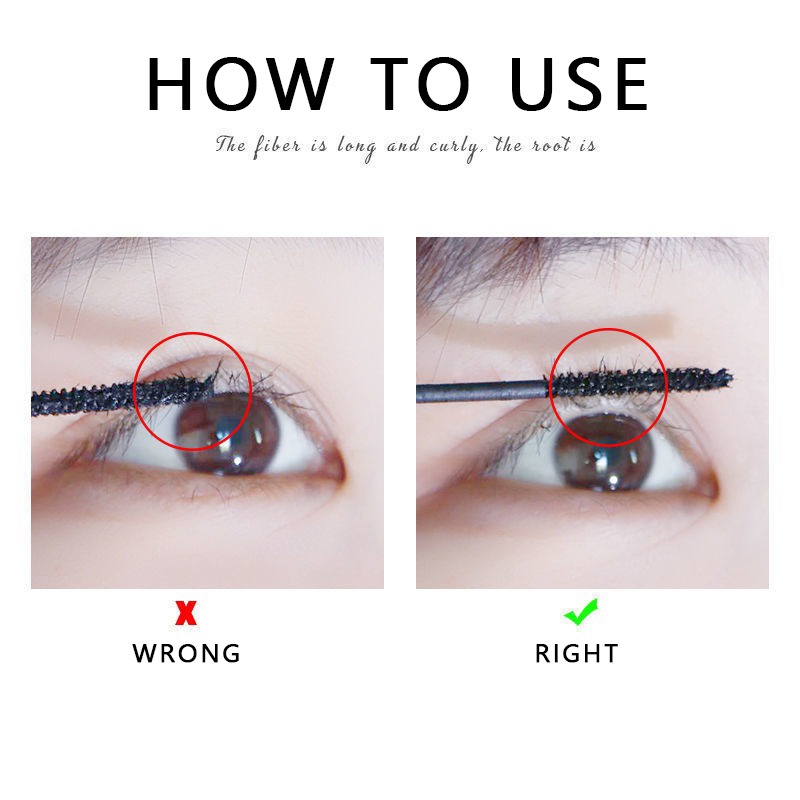 HOW TO USE

The fiber is long and curly, the root is

WRONG

RIGHT