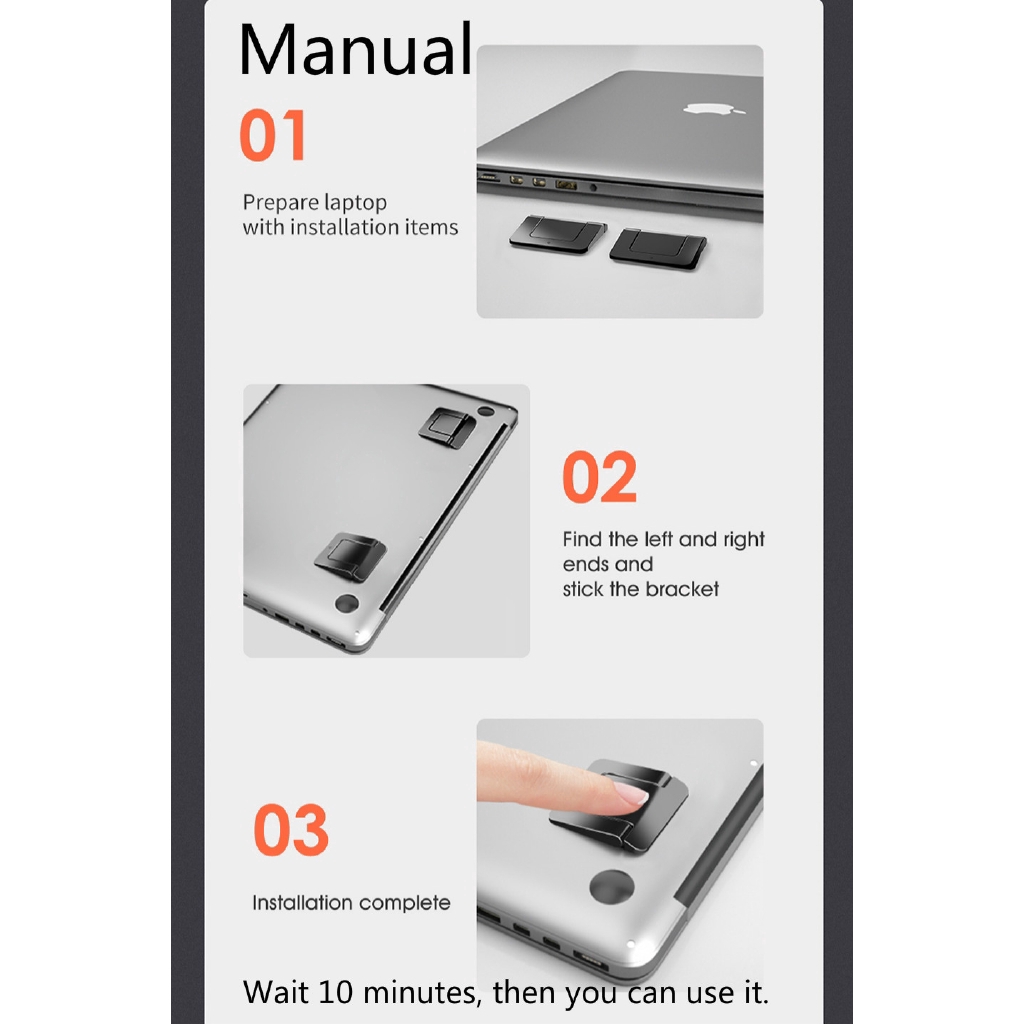 Manual

01

Prepare laptop with installation items

02

Find the left and right ends and stick the bracket

03

Installation complete

Wait 10 minutes, then you can use it.