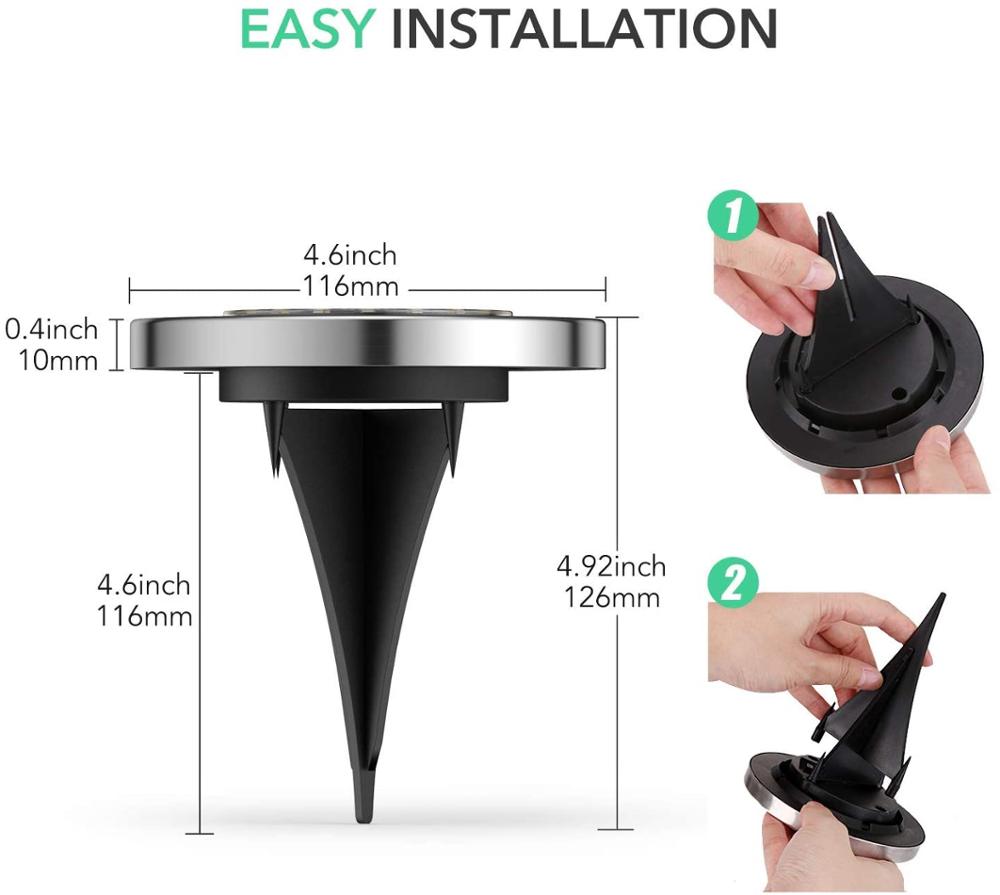 EASY INSTALLATION

4.6inch
116mm

0.4inch
10mm

4.6inch
116mm

4.92inch
126mm

1

2