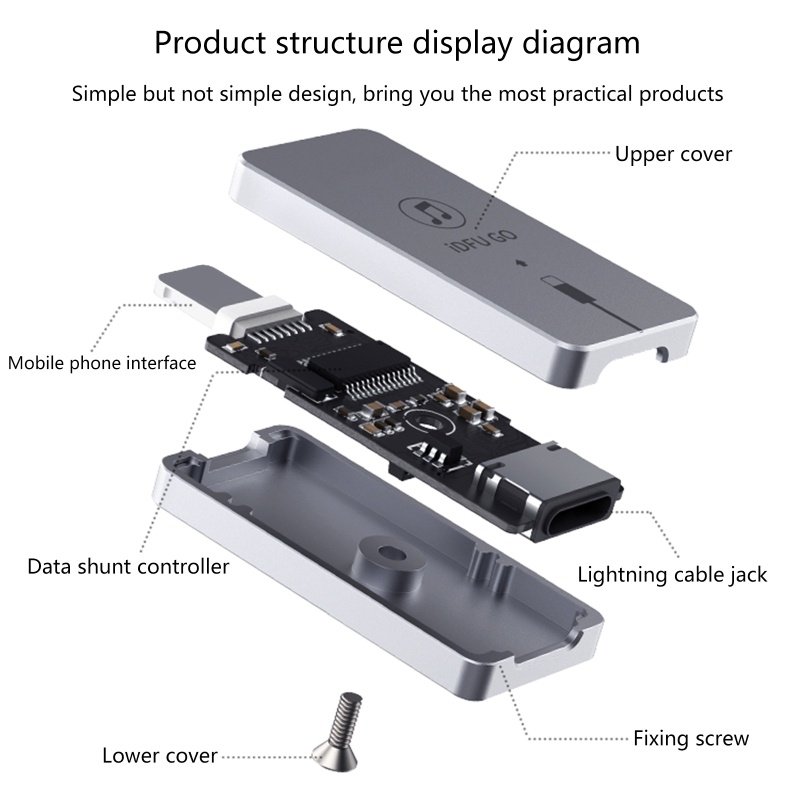 Product structure display diagram

Simple but not simple design, bring you the most practical products

Upper cover

iDFU GO

Mobile phone interface

Data shunt controller

Lightning cable jack

Fixing screw

Lower cover