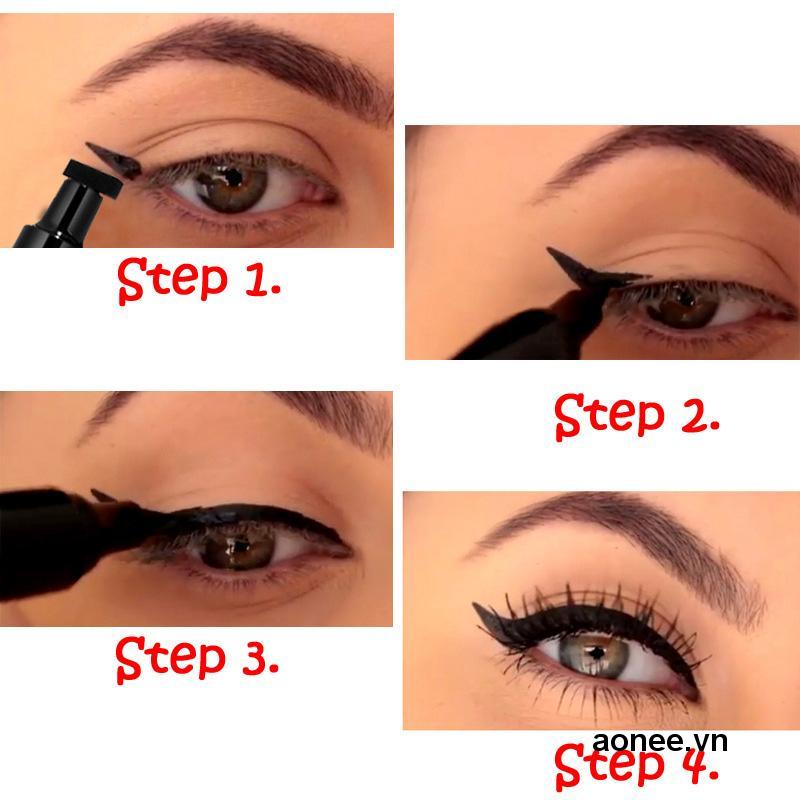 Step 1.

Step 2.

Step 3.

aonee.vn

Step 4.