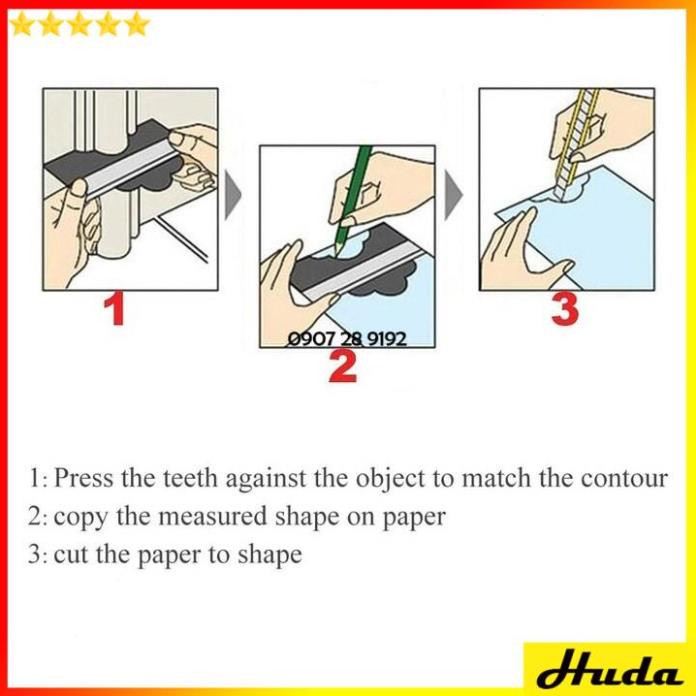 1

0907 28 9192

2

3

1: Press the teeth against the object to match the contour
2: copy the measured shape on paper
3: cut the paper to shape

Huda