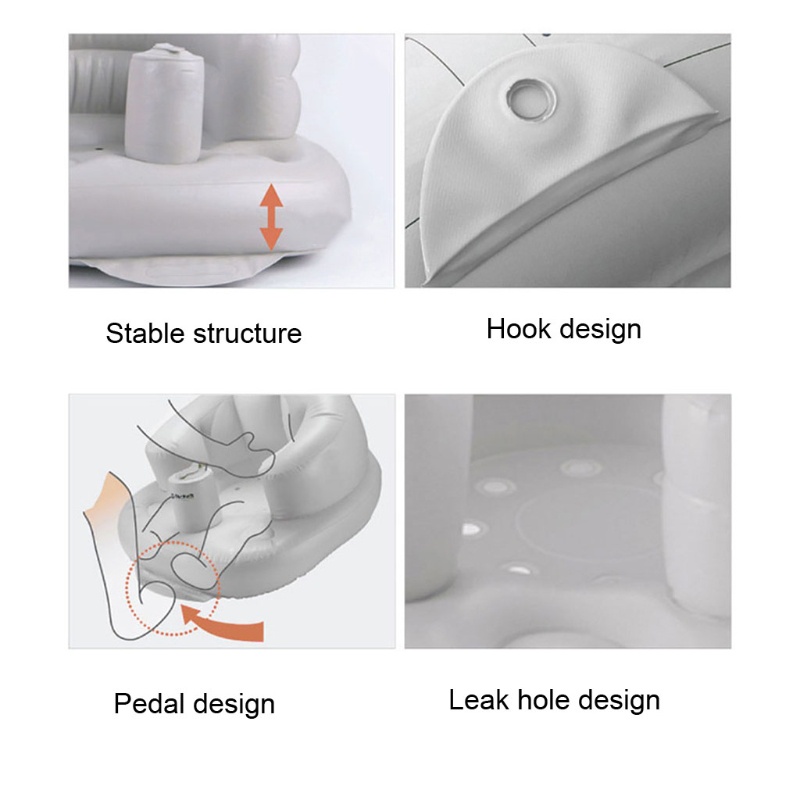 Stable structure

Hook design

Pedal design

Leak hole design