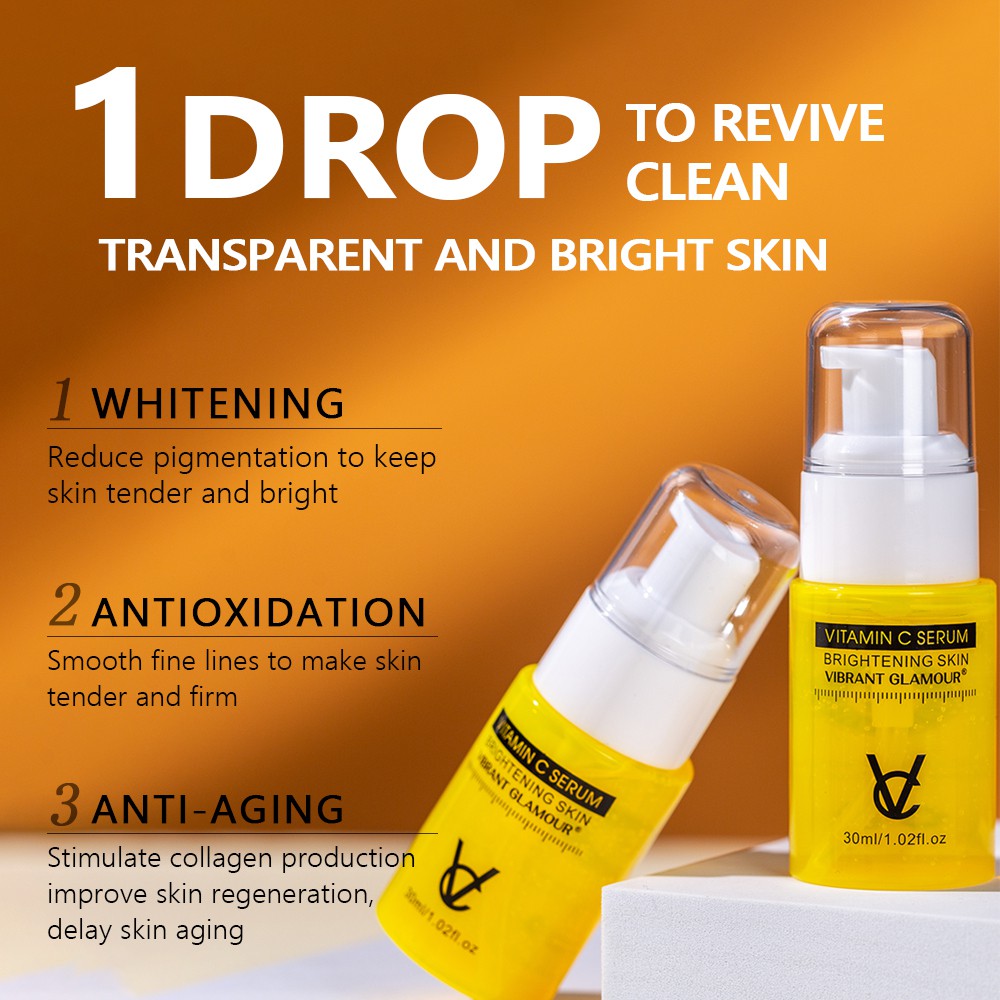 1 DROP TO REVIVE CLEAN

TRANSPARENT AND BRIGHT SKIN

1 WHITENING

Reduce pigmentation to keep skin tender and bright

2 ANTIOXIDATION

Smooth fine lines to make skin tender and firm

3 ANTI-AGING

Stimulate collagen production improve skin regeneration, delay skin aging

VITAMIN C SERUM
BRIGHTENING SKIN
VIBRANT GLAMOUR®
VC
30ml/1.02fl.oz

VITAMIN C SERUM
BRIGHTENING SKIN
VIBRANT GLAMOUR®
VC
30ml/1.02fl.oz