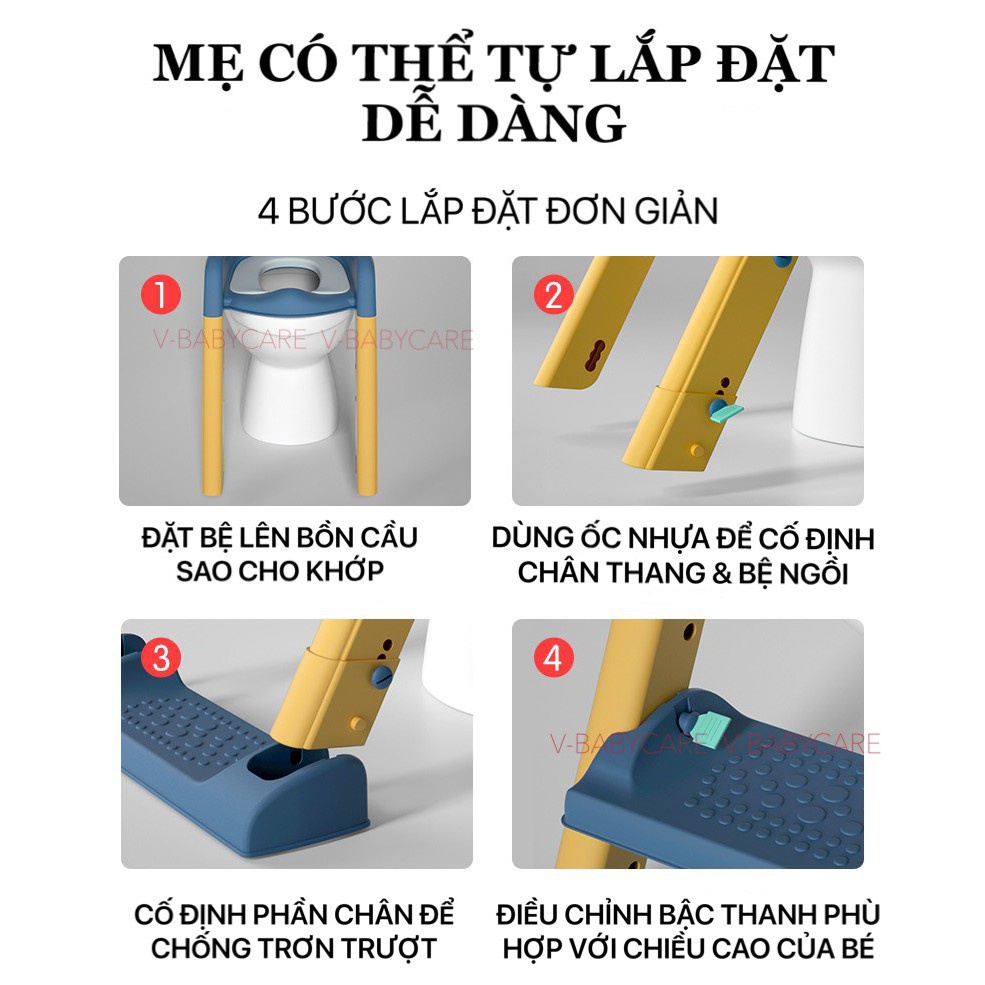 MẸ CÓ THỂ TỰ LẮP ĐẶT DỄ DÀNG

4 BƯỚC LẮP ĐẶT ĐƠN GIẢN

1

V-BABYCARE V-BABYCARE

ĐẶT BỆ LÊN BỒN CẦU SAO CHO KHỚP

2

DÙNG ỐC NHỰA ĐỂ CỐ ĐỊNH CHÂN THANG & BỆ NGỒI

3

CỐ ĐỊNH PHẦN CHÂN ĐỂ CHỐNG TRƠN TRƯỢT

4

V-BABYCARE V-BABYCARE

ĐIỀU CHỈNH BẬC THANH PHÙ HỢP VỚI CHIỀU CAO CỦA BÉ