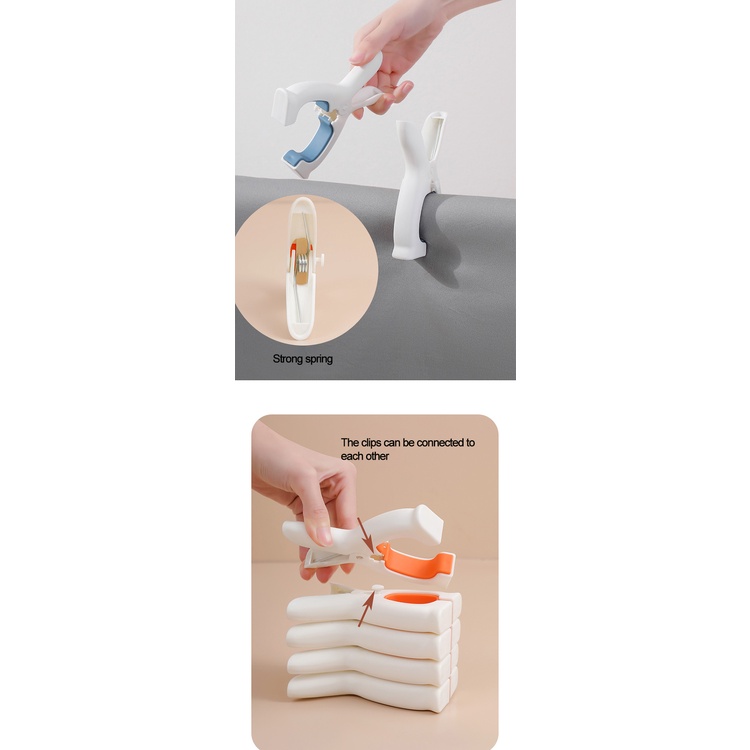 Strong spring

The clips can be connected to each other