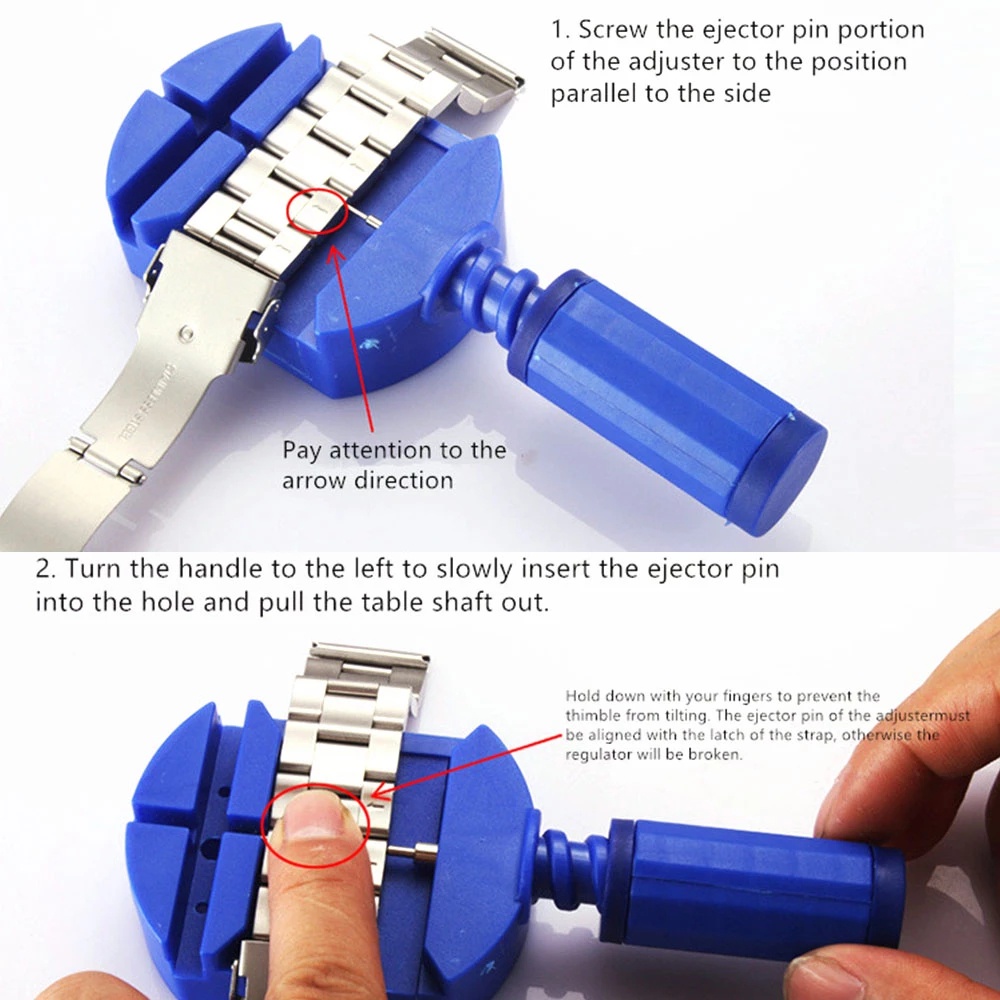 1. Screw the ejector pin portion of the adjuster to the position parallel to the side

Pay attention to the arrow direction

2. Turn the handle to the left to slowly insert the ejector pin into the hole and pull the table shaft out.

Hold down with your fingers to prevent the thimble from tilting. The ejector pin of the adjustermust be aligned with the latch of the strap, otherwise the regulator will be broken.