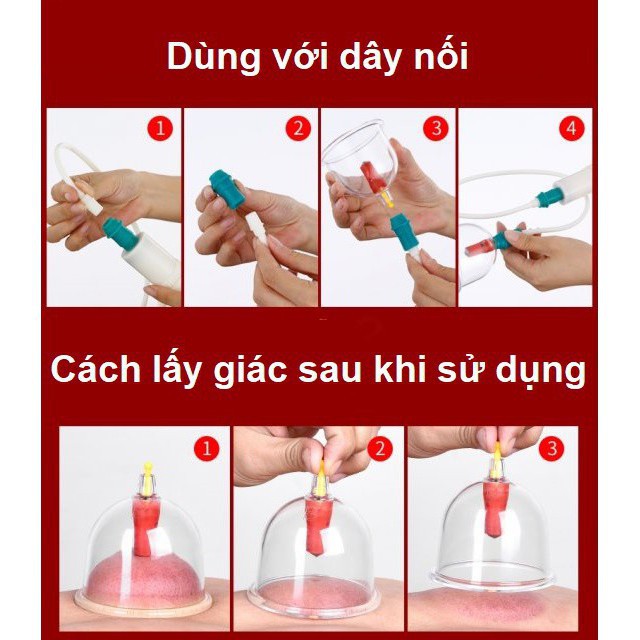 Dùng với dây nối

1

2

3

4

Cách lấy giác sau khi sử dụng

1

2

3