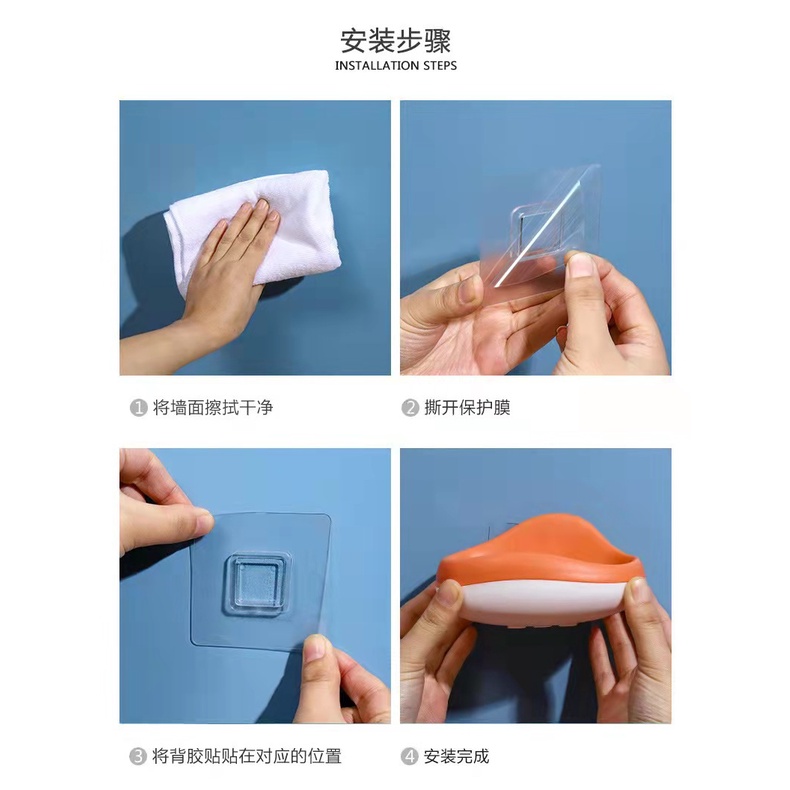 安装步骤
INSTALLATION STEPS

1 将墙面擦拭干净

2 撕开保护膜

3 将背胶贴贴在对应的位置

4 安装完成