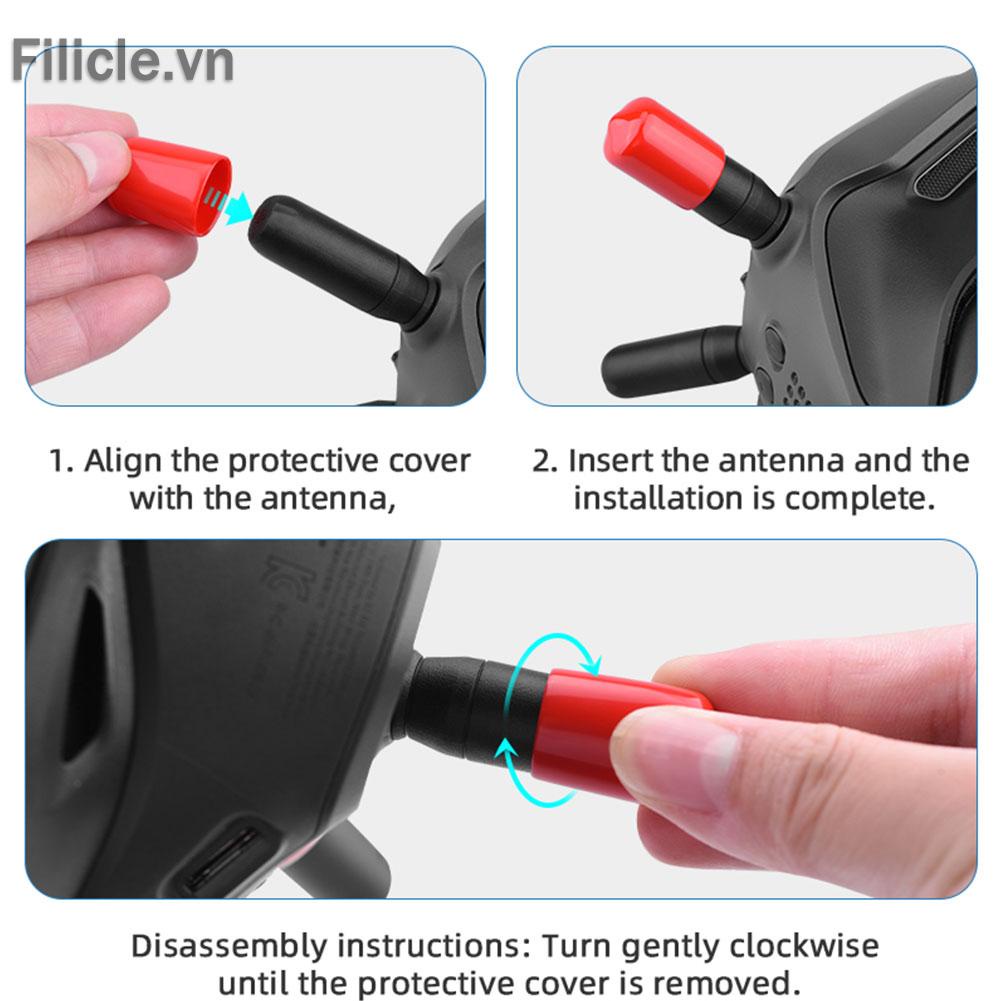 Filicle.vn

1. Align the protective cover with the antenna,

2. Insert the antenna and the installation is complete.

Disassembly instructions: Turn gently clockwise until the protective cover is removed.