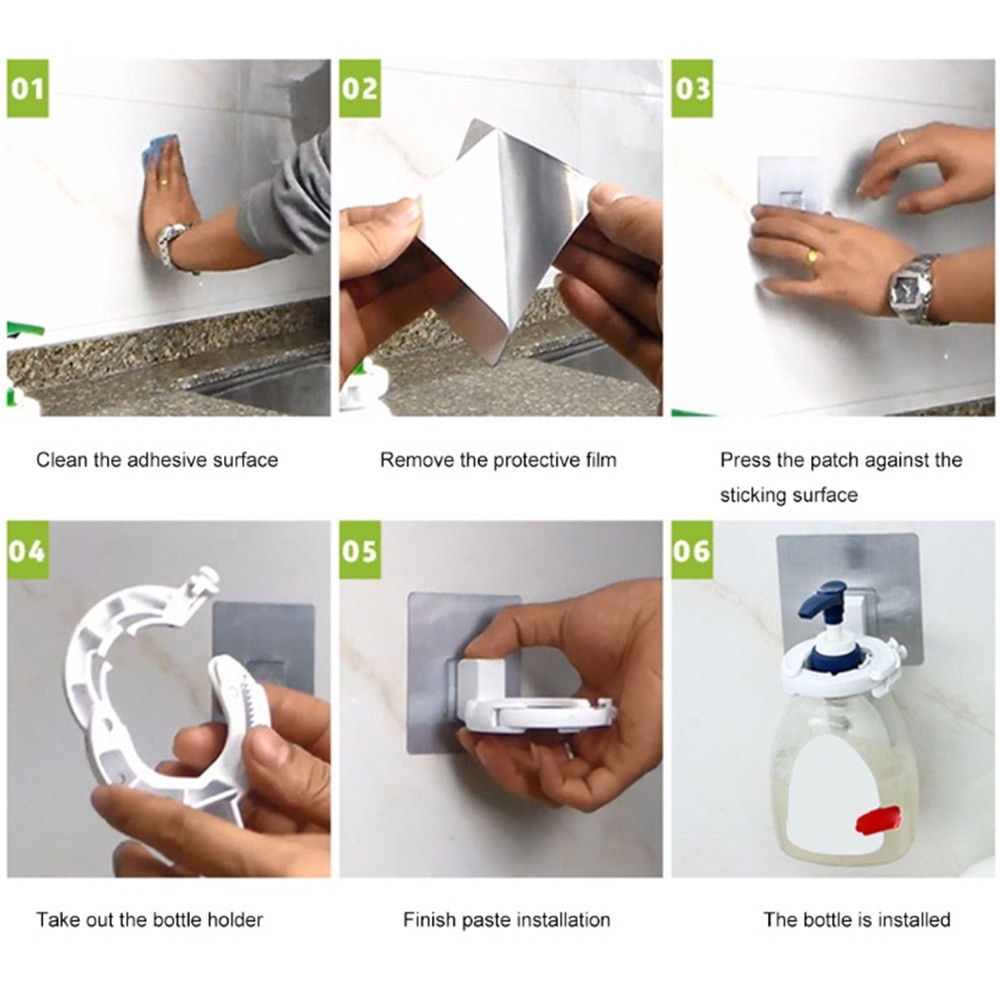 01
Clean the adhesive surface

02
Remove the protective film

03
Press the patch against the sticking surface

04
Take out the bottle holder

05
Finish paste installation

06
The bottle is installed