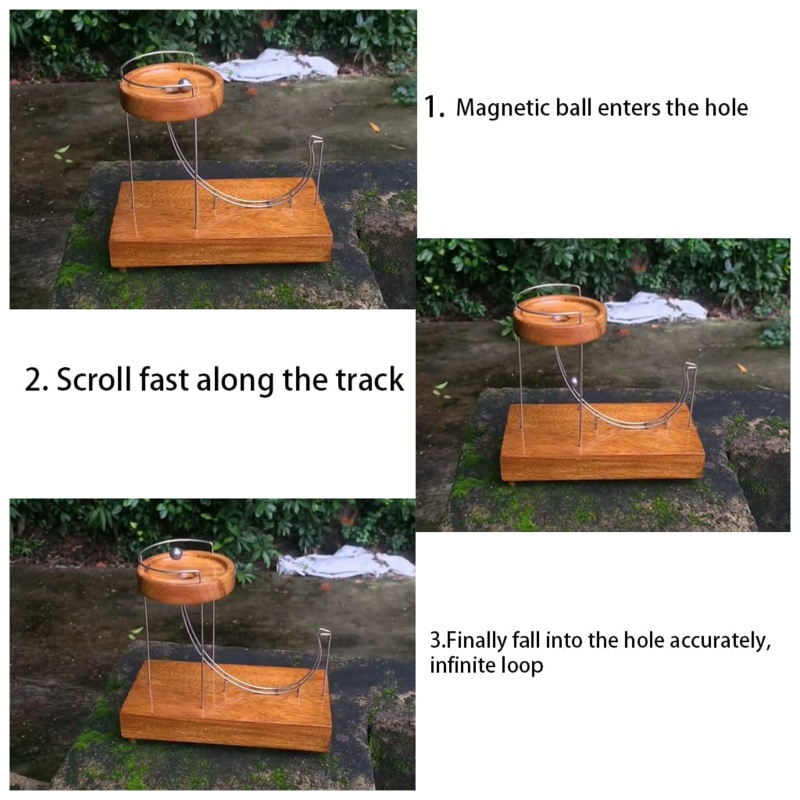 1. Magnetic ball enters the hole

2. Scroll fast along the track

3.Finally fall into the hole accurately, infinite loop