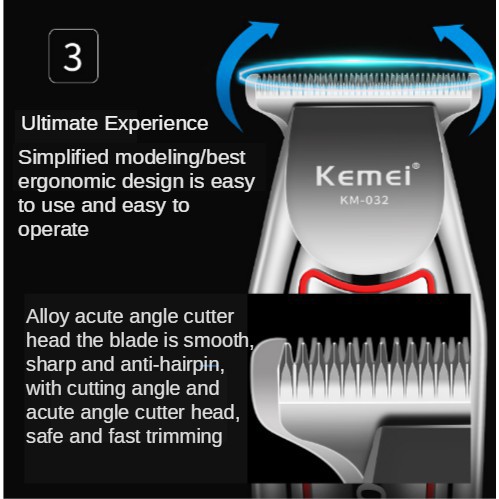 3

Ultimate Experience

Simplified modeling/best ergonomic design is easy to use and easy to operate

Kemei®
KM-032

Alloy acute angle cutter head the blade is smooth, sharp and anti-hairpin, with cutting angle and acute angle cutter head, safe and fast trimming