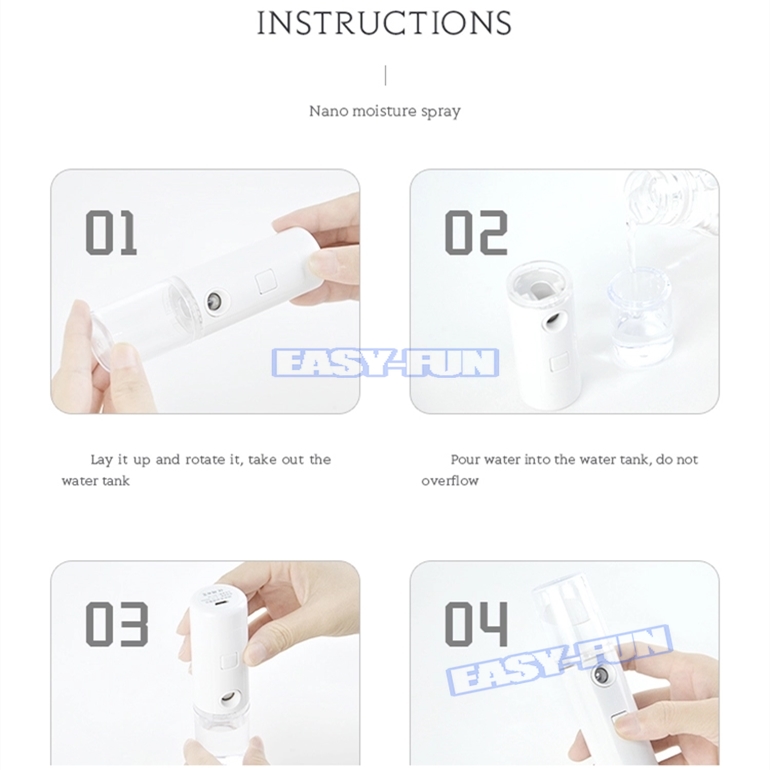 INSTRUCTIONS

Nano moisture spray

01

02

EASY-FUN

Lay it up and rotate it, take out the water tank

Pour water into the water tank, do not overflow

03

04

EASY-FUN