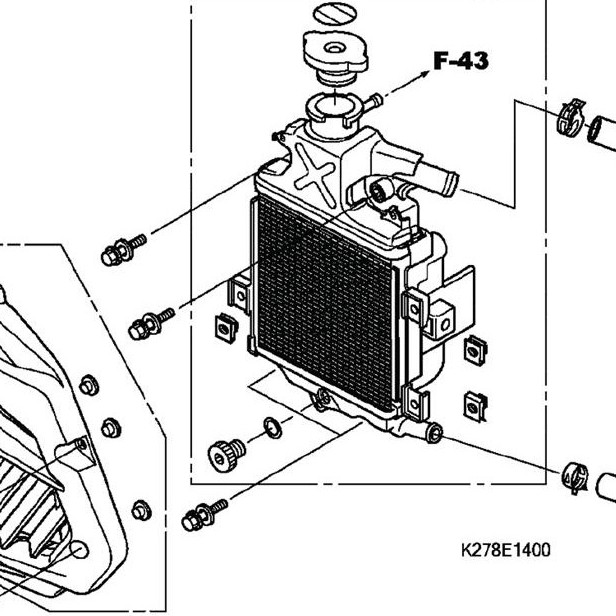 F-43

K278E1400