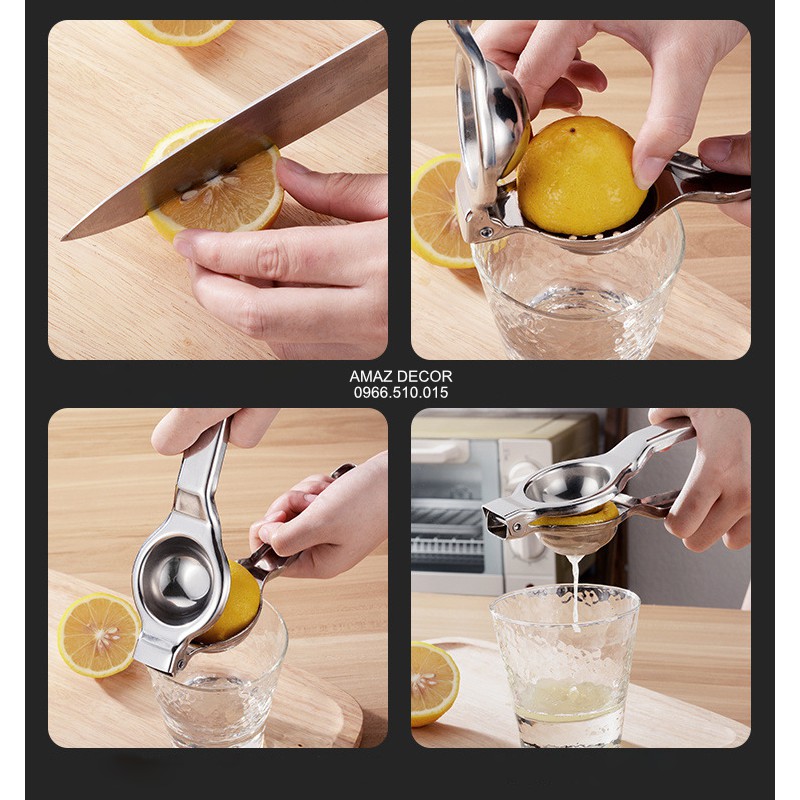 AMAZ DECOR
0966.510.015