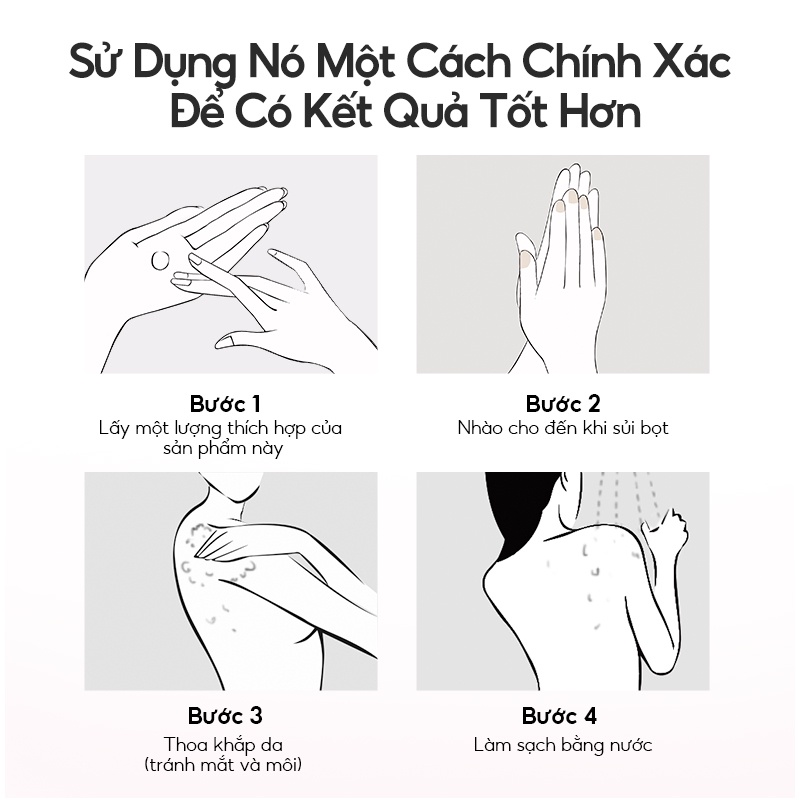 Sử Dụng Nó Một Cách Chính Xác Để Có Kết Quả Tốt Hơn

Bước 1
Lấy một lượng thích hợp của sản phẩm này

Bước 2
Nhào cho đến khi sủi bọt

Bước 3
Thoa khắp da
(tránh mắt và môi)

Bước 4
Làm sạch bằng nước