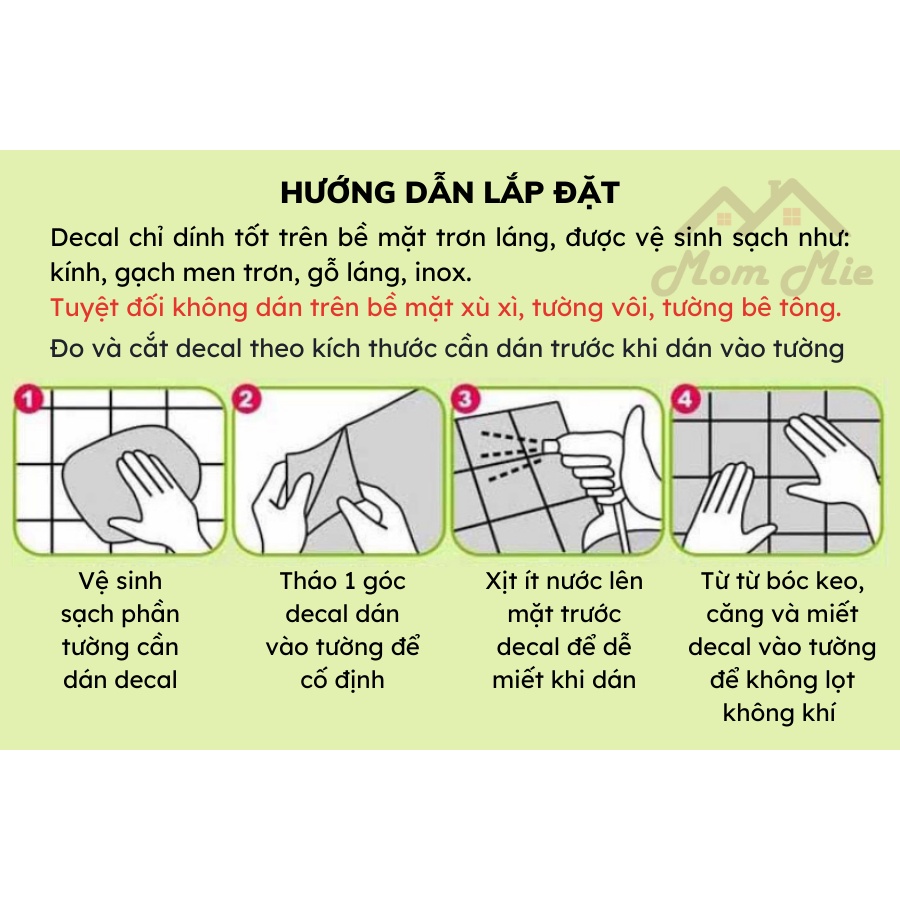 HƯỚNG DẪN LẮP ĐẶT

Mom Mie

Decal chỉ dính tốt trên bề mặt trơn láng, được vệ sinh sạch như: kính, gạch men trơn, gỗ láng, inox.

Tuyệt đối không dán trên bề mặt xù xì, tường vôi, tường bê tông.

Đo và cắt decal theo kích thước cần dán trước khi dán vào tường

1

Vệ sinh sạch phần tường cần dán decal

2

Tháo 1 góc decal dán vào tường để cố định

3

Xịt ít nước lên mặt trước decal để dễ miết khi dán

4

Từ từ bóc keo, căng và miết decal vào tường để không lọt không khí