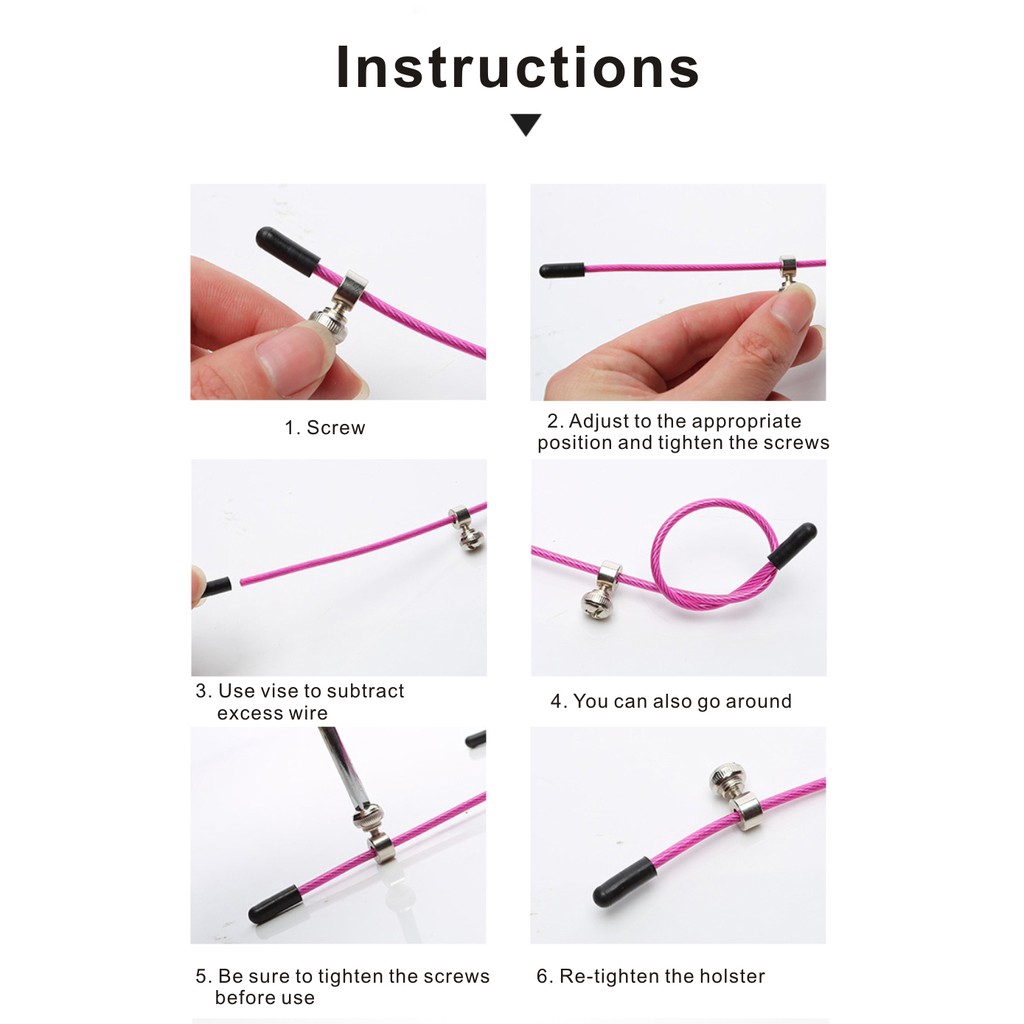 Instructions

1. Screw

2. Adjust to the appropriate position and tighten the screws

3. Use vise to subtract excess wire

4. You can also go around

5. Be sure to tighten the screws before use

6. Re-tighten the holster