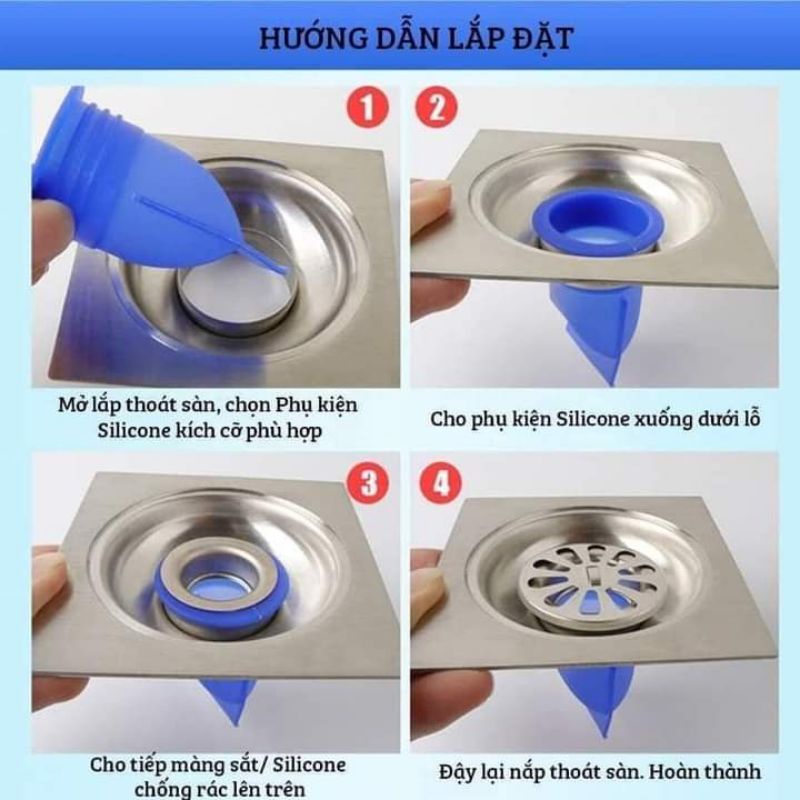 HƯỚNG DẪN LẮP ĐẶT

1

Mở lắp thoát sàn, chọn Phụ kiện Silicone kích cỡ phù hợp

2

Cho phụ kiện Silicone xuống dưới lỗ

3

Cho tiếp màng sắt/ Silicone chống rác lên trên

4

Đậy lại nắp thoát sàn. Hoàn thành