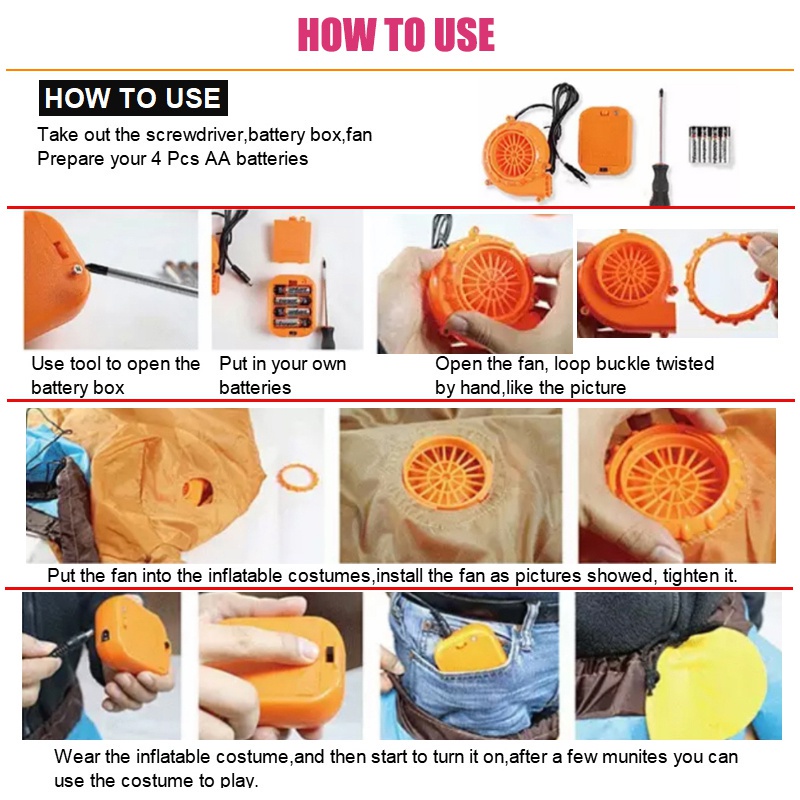 HOW TO USE

HOW TO USE

Take out the screwdriver,battery box,fan
Prepare your 4 Pcs AA batteries

Use tool to open the battery box

Put in your own batteries

Open the fan, loop buckle twisted by hand,like the picture

Put the fan into the inflatable costumes,install the fan as pictures showed, tighten it.

Wear the inflatable costume,and then start to turn it on,after a few munites you can use the costume to play.