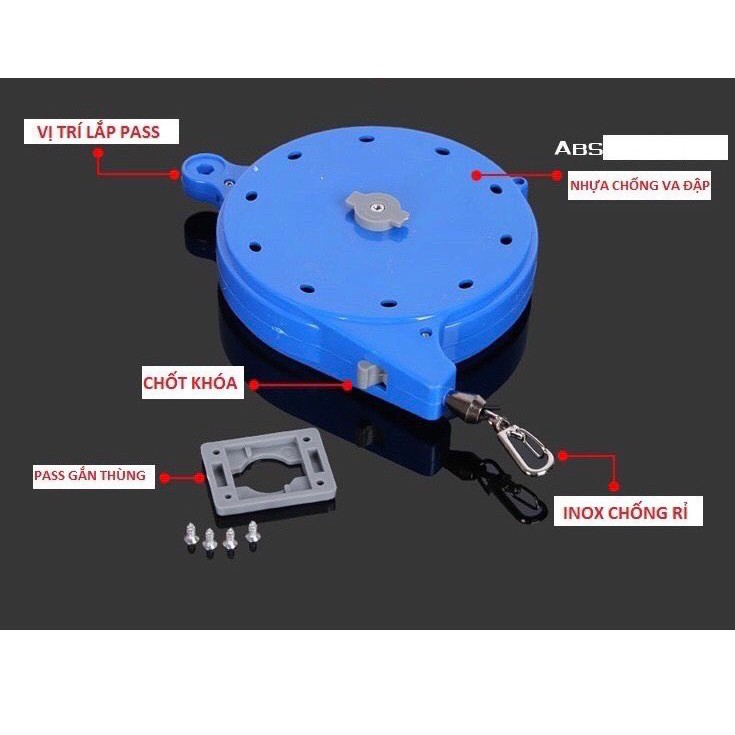 VỊ TRÍ LẮP PASS

ABS

NHỰA CHỐNG VA ĐẬP

CHỐT KHÓA

PASS GẮN THÙNG

INOX CHỐNG RỈ