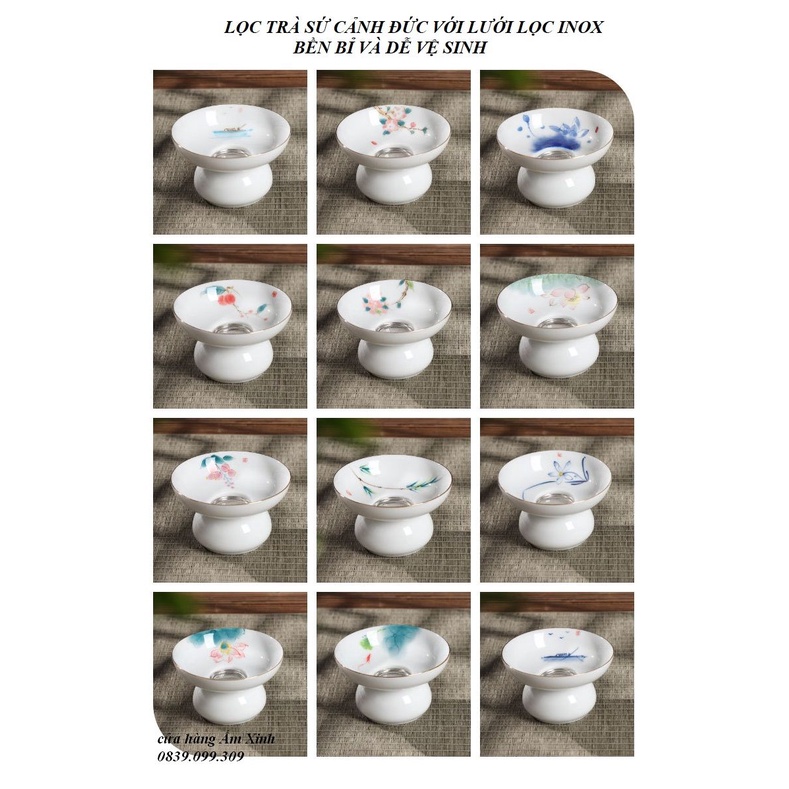 LỌC TRÀ SỨ CẢNH ĐỨC VỚI LƯỚI LỌC INOX
BỀN BỈ VÀ DỄ VỆ SINH

cửa hàng Ấm Xinh
0839.099.309