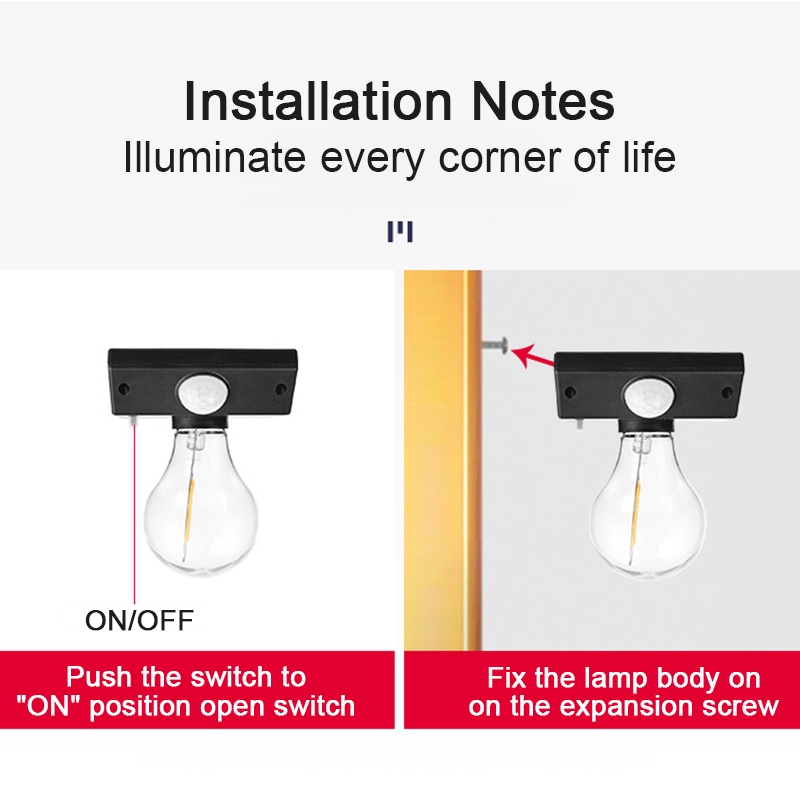 Installation Notes
Illuminate every corner of life

ON/OFF

Push the switch to "ON" position open switch

Fix the lamp body on on the expansion screw