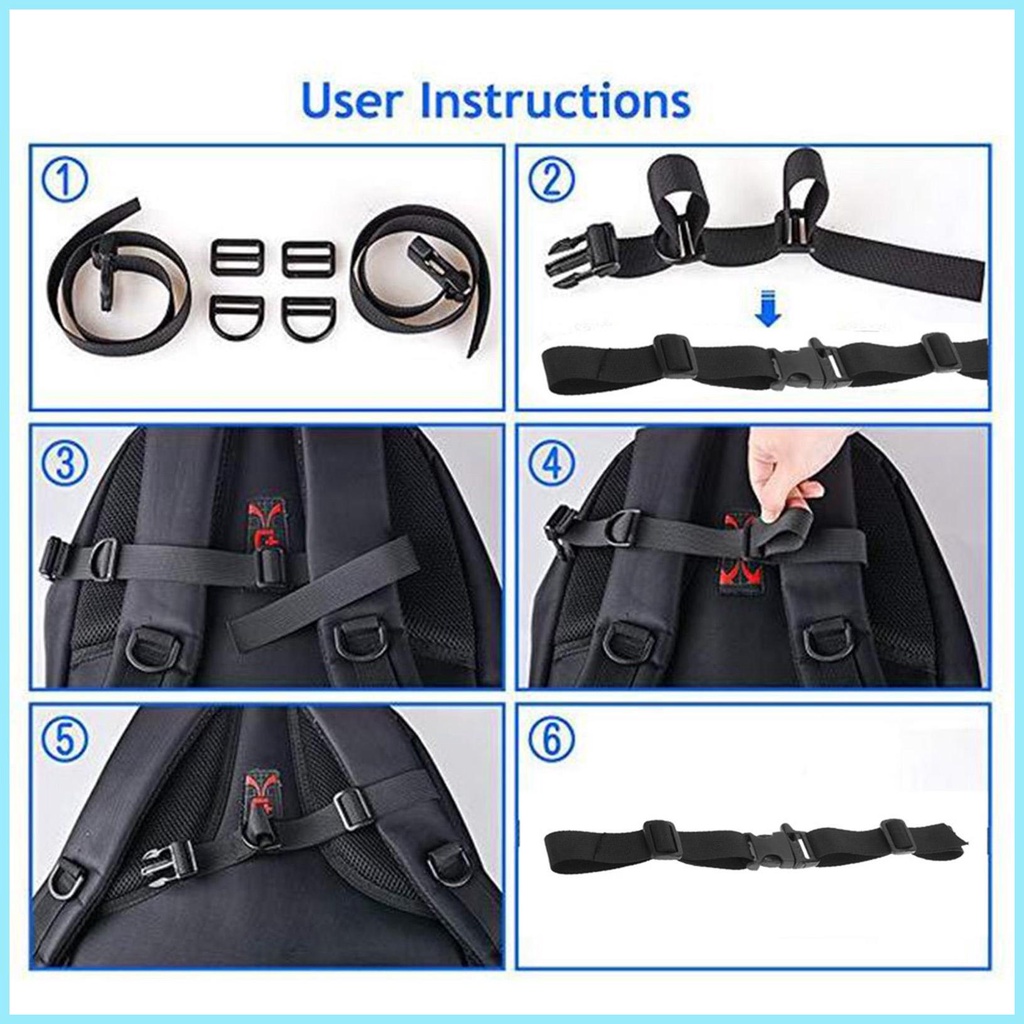 User Instructions

①

②

③

④

⑤

⑥