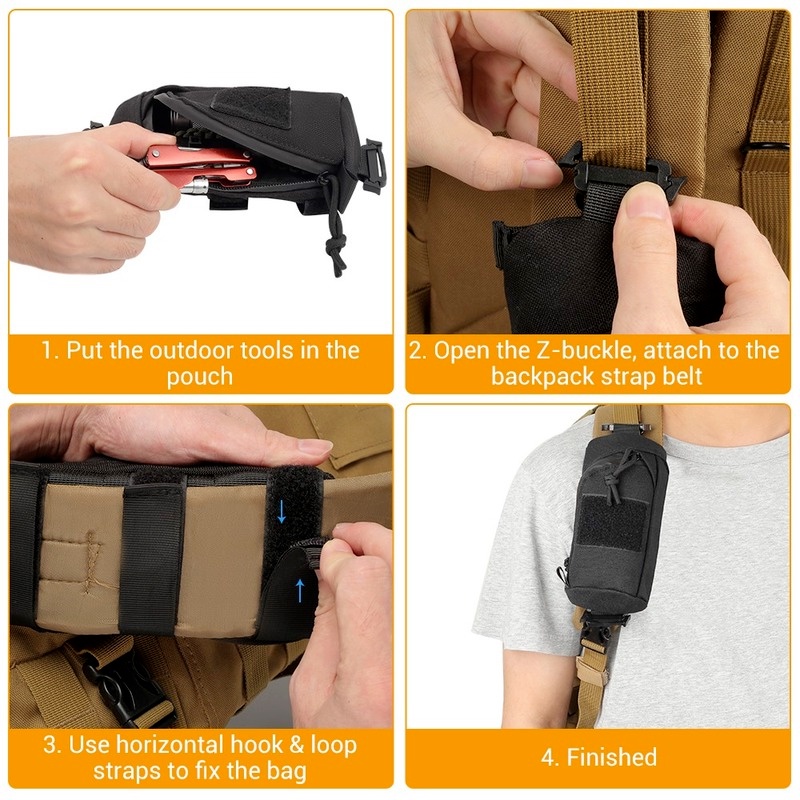 1. Put the outdoor tools in the pouch

2. Open the Z-buckle, attach to the backpack strap belt

3. Use horizontal hook & loop straps to fix the bag

4. Finished