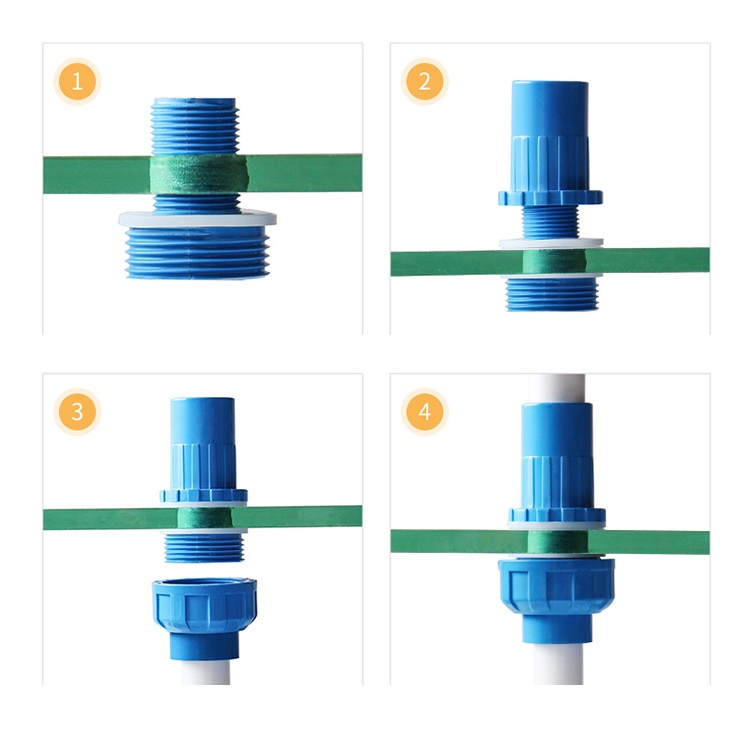 1

2

3

4