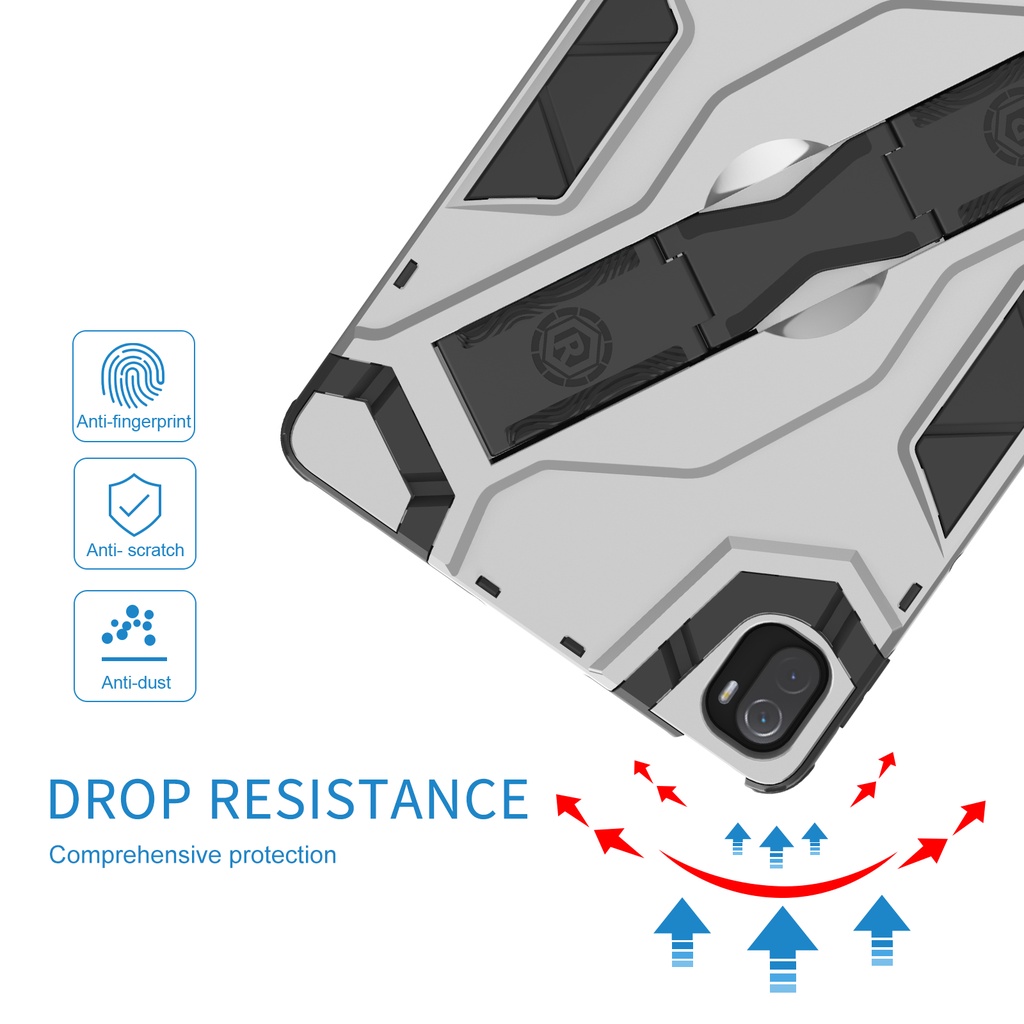 Anti-fingerprint

Anti- scratch

Anti-dust

DROP RESISTANCE

Comprehensive protection