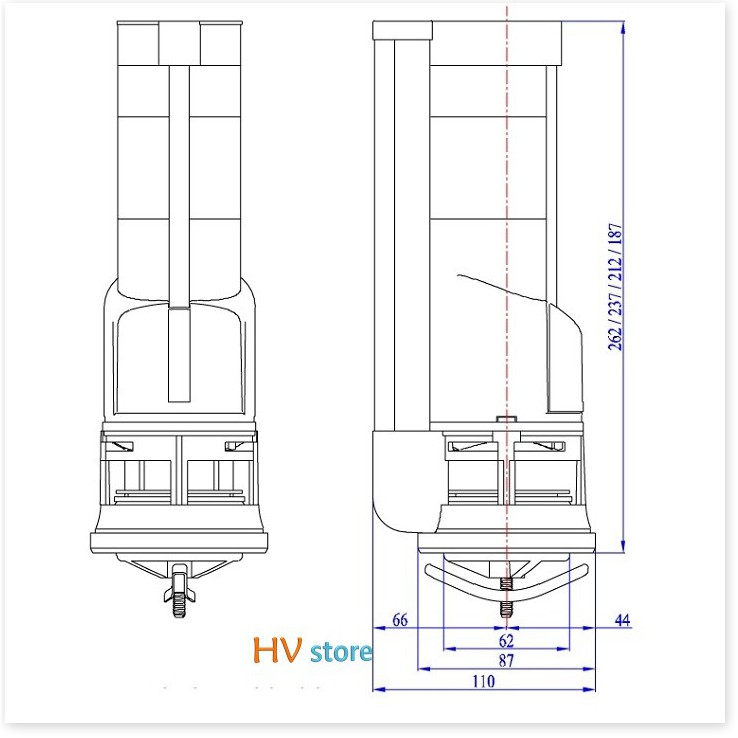 262 / 237 / 212 / 187
66
44
62
87
110
HV store