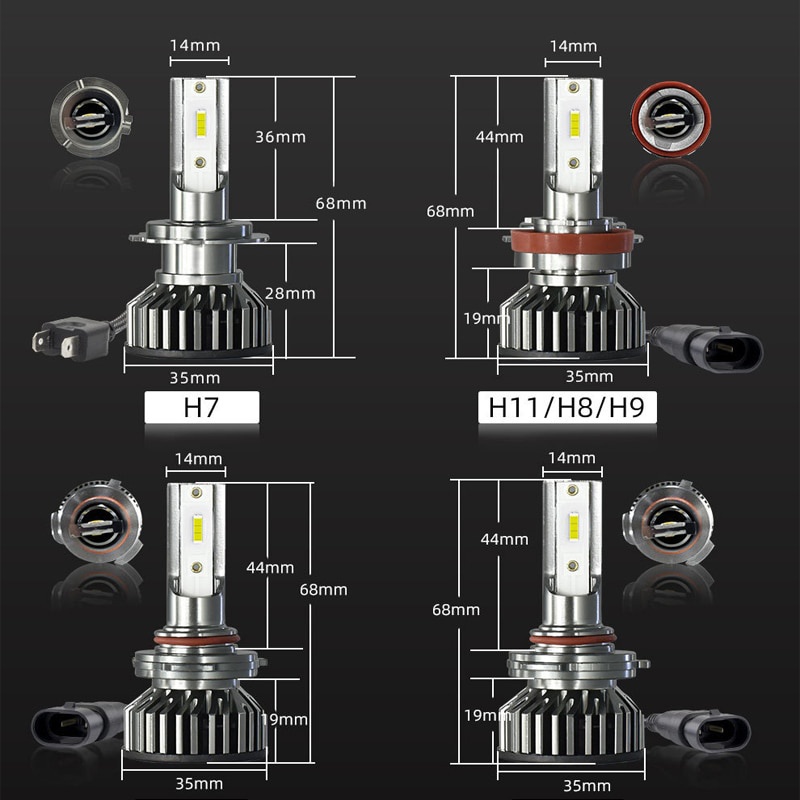 14mm
36mm
68mm
28mm
35mm
H7

14mm
44mm
68mm
19mm
35mm
H11/H8/H9

14mm
44mm
68mm
19mm
35mm

14mm
44mm
68mm
19mm
35mm