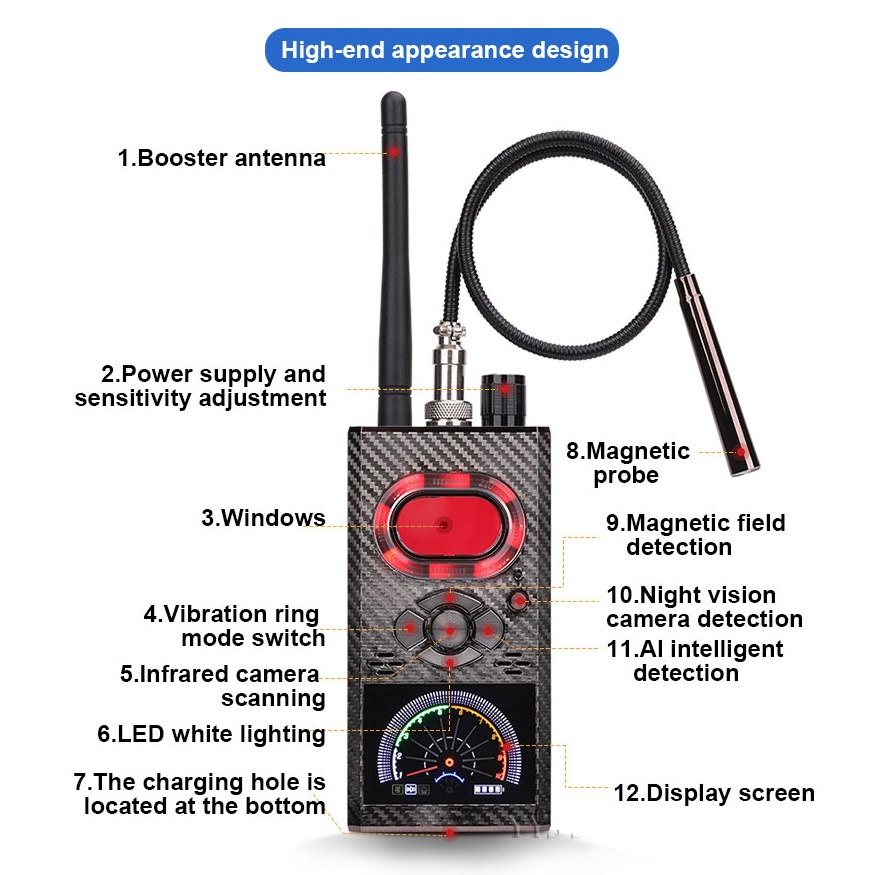 High-end appearance design

1.Booster antenna

2.Power supply and sensitivity adjustment

3.Windows

4.Vibration ring mode switch

5.Infrared camera scanning

6.LED white lighting

7.The charging hole is located at the bottom

8.Magnetic probe

9.Magnetic field detection

10.Night vision camera detection

11.AI intelligent detection

12.Display screen