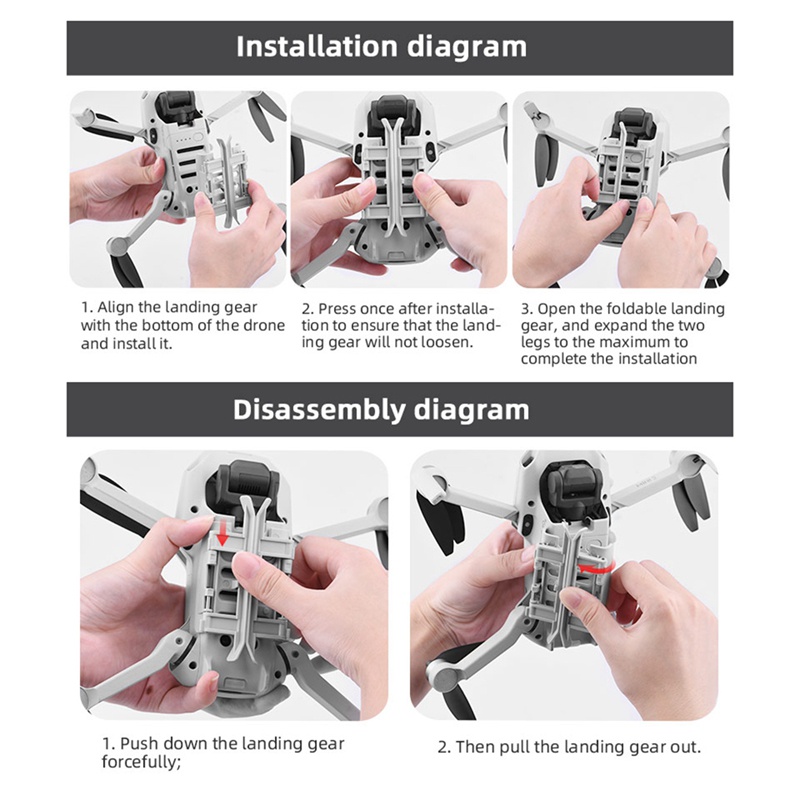 Installation diagram

1. Align the landing gear with the bottom of the drone and install it.

2. Press once after installation to ensure that the landing gear will not loosen.

3. Open the foldable landing gear, and expand the two legs to the maximum to complete the installation

Disassembly diagram

1. Push down the landing gear forcefully;

2. Then pull the landing gear out.