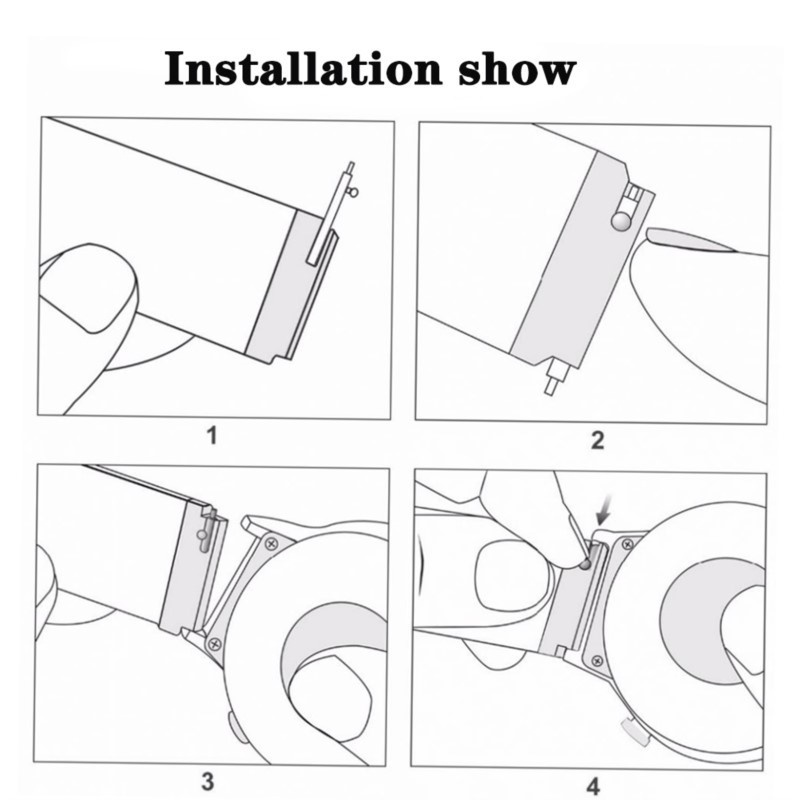 Installation show

1

2

3

4