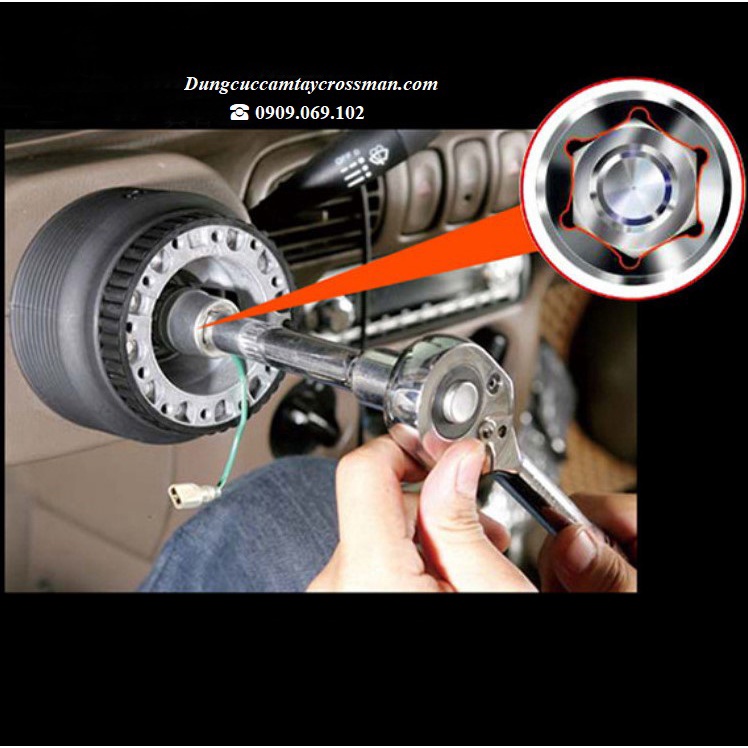 Dungcuccamtaycrossman.com
☎ 0909.069.102

OFF