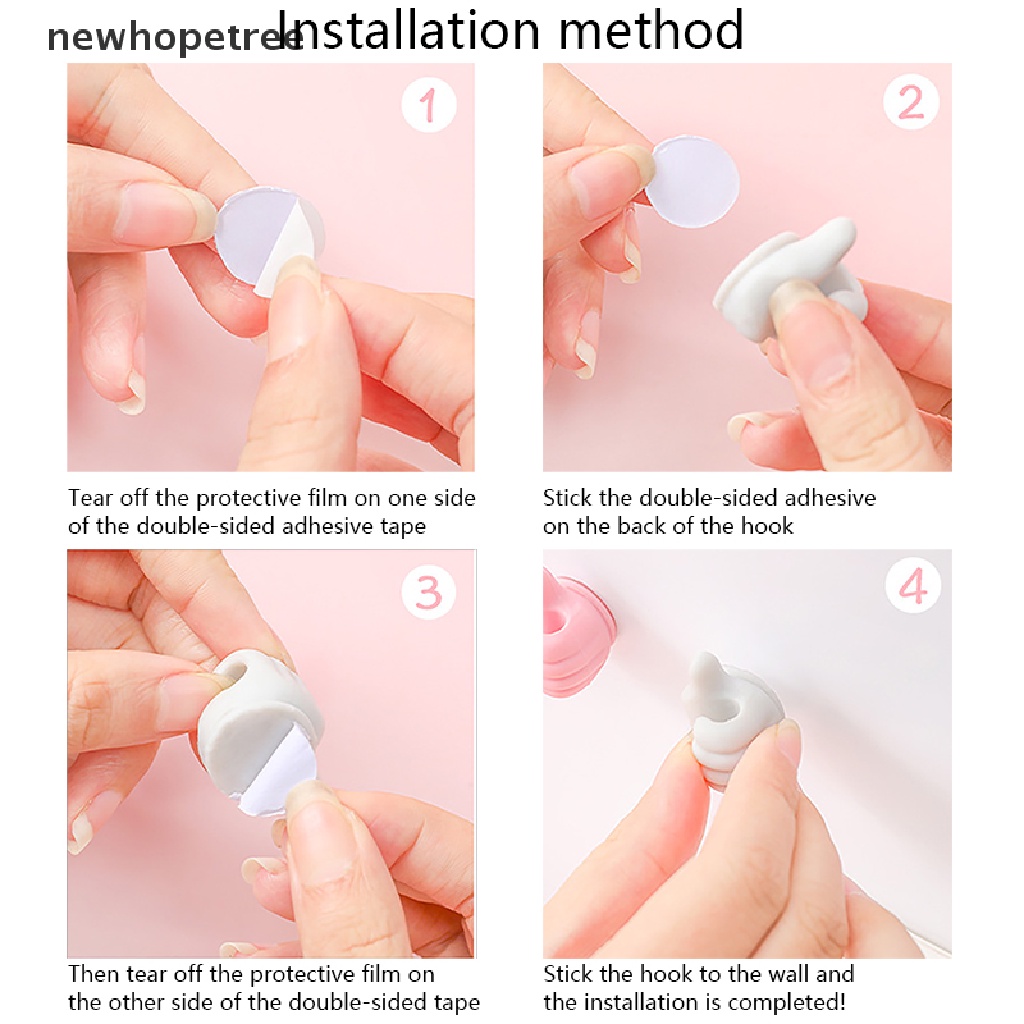 newhopetree

Installation method

1

Tear off the protective film on one side of the double-sided adhesive tape

2

Stick the double-sided adhesive on the back of the hook

3

Then tear off the protective film on the other side of the double-sided tape

4

Stick the hook to the wall and the installation is completed!