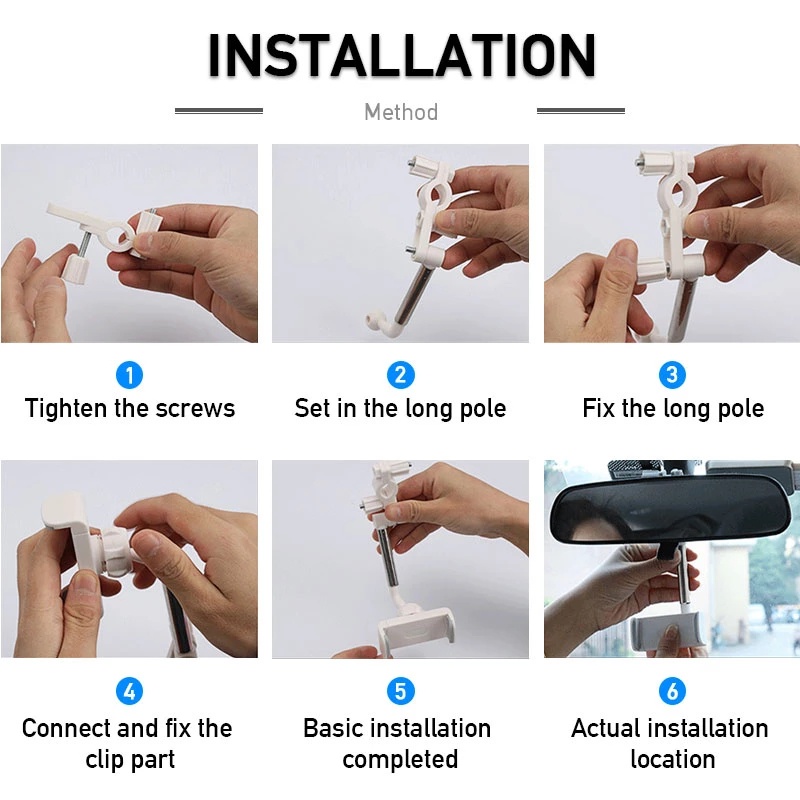 INSTALLATION

Method

1
Tighten the screws

2
Set in the long pole

3
Fix the long pole

4
Connect and fix the clip part

5
Basic installation completed

6
Actual installation location