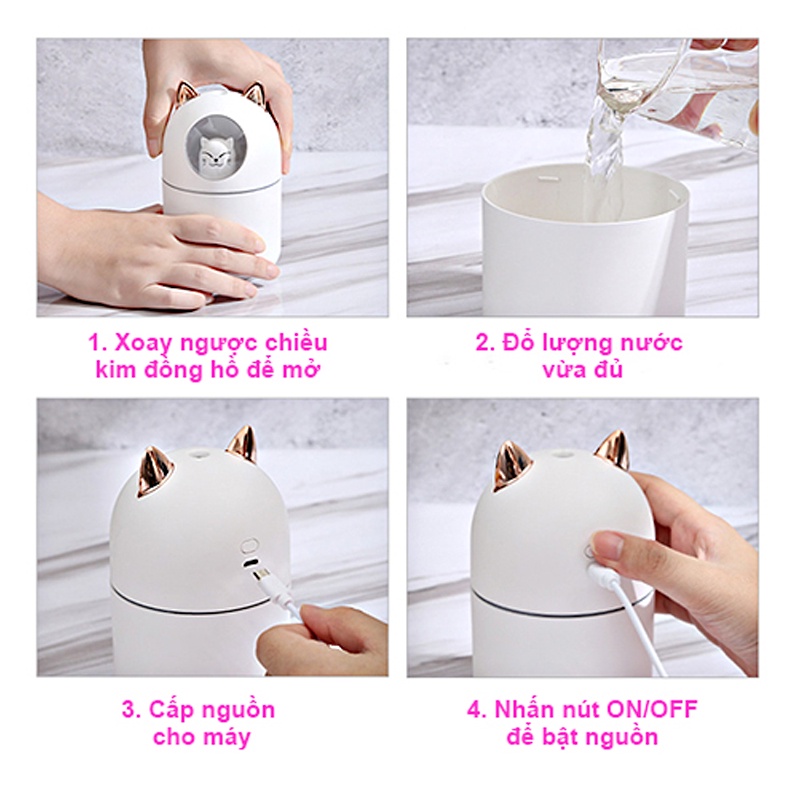 1. Xoay ngược chiều kim đồng hồ để mở

2. Đổ lượng nước vừa đủ

3. Cấp nguồn cho máy

4. Nhấn nút ON/OFF để bật nguồn