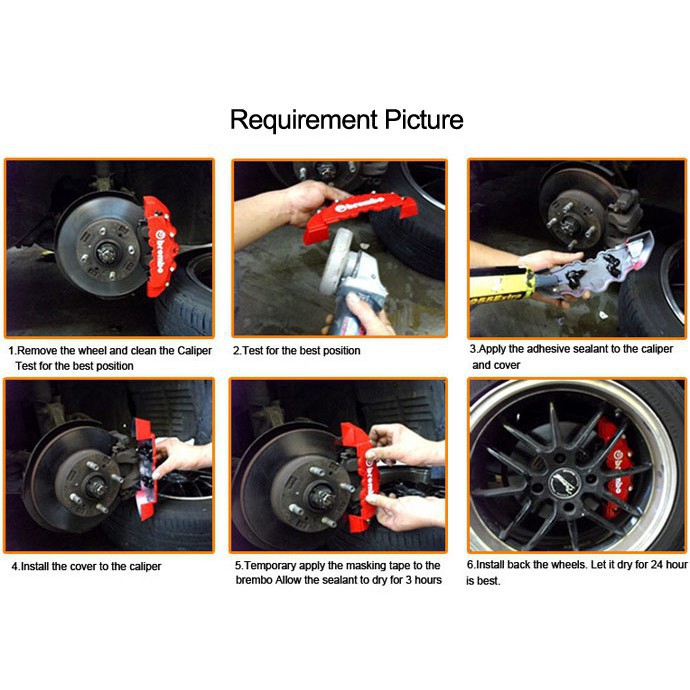 Requirement Picture

brembo

1.Remove the wheel and clean the Caliper Test for the best position

brembo

2.Test for the best position

3.Apply the adhesive sealant to the caliper and cover

4.Install the cover to the caliper

brembo

5.Temporary apply the masking tape to the brembo Allow the sealant to dry for 3 hours

brembo

6.Install back the wheels. Let it dry for 24 hour is best.