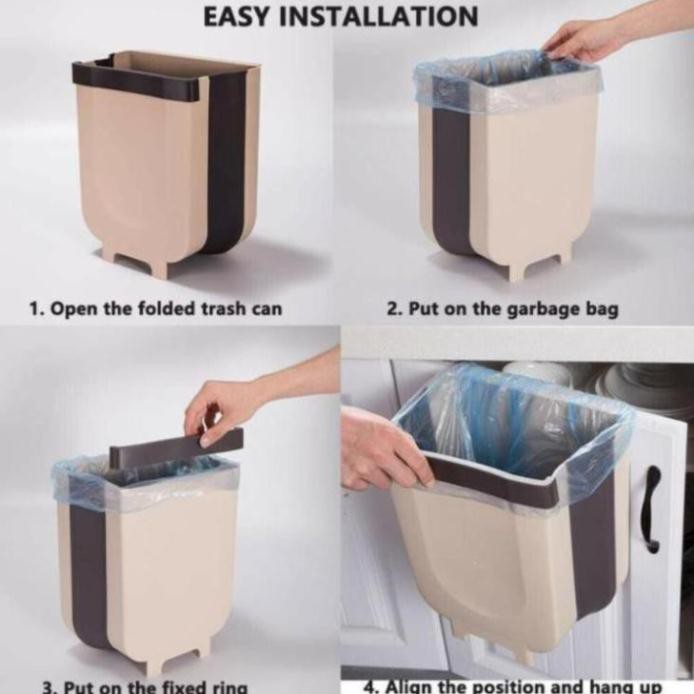 EASY INSTALLATION

1. Open the folded trash can

2. Put on the garbage bag

3. Put on the fixed ring

4. Align the position and hang up