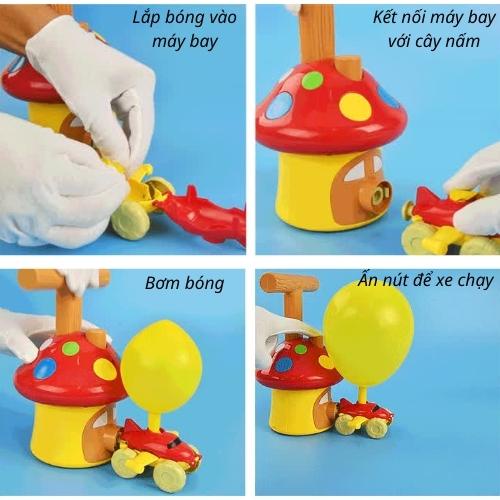 Lắp bóng vào máy bay

Kết nối máy bay với cây nấm

Bơm bóng

Ấn nút để xe chạy