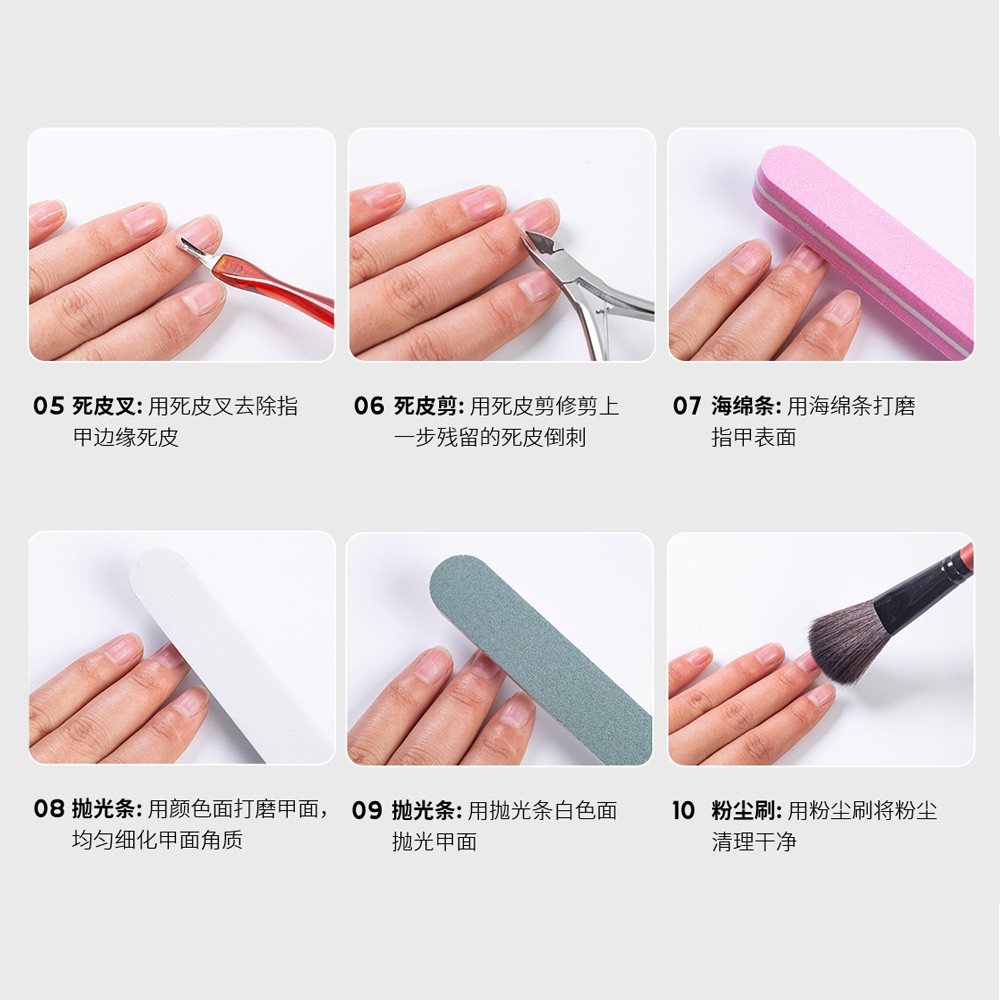 05 死皮叉: 用死皮叉去除指甲边缘死皮

06 死皮剪: 用死皮剪修剪上一步残留的死皮倒刺

07 海绵条: 用海绵条打磨指甲表面

08 抛光条: 用颜色面打磨甲面，均匀细化甲面角质

09 抛光条: 用抛光条白色面抛光甲面

10 粉尘刷: 用粉尘刷将粉尘清理干净