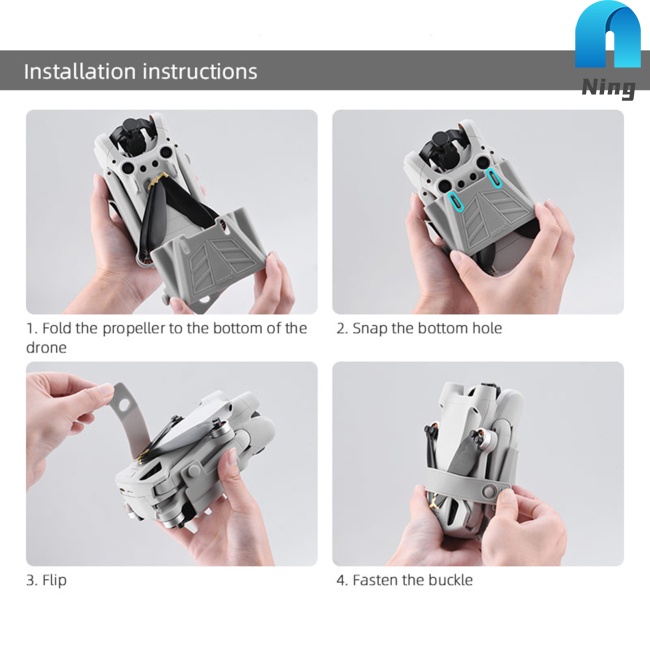 Installation instructions

Ning

1. Fold the propeller to the bottom of the drone

2. Snap the bottom hole

3. Flip

4. Fasten the buckle