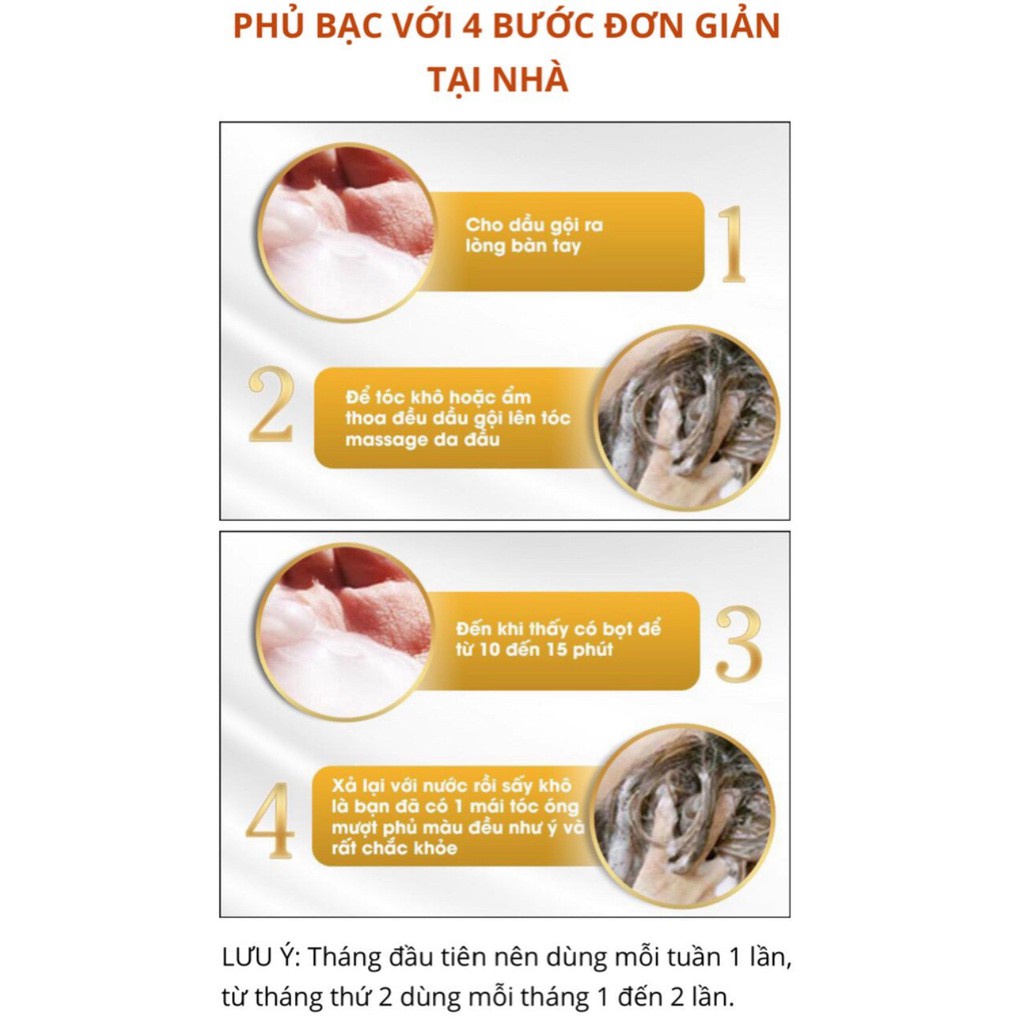 PHỦ BẠC VỚI 4 BƯỚC ĐƠN GIẢN TẠI NHÀ

Cho dầu gội ra lòng bàn tay

1

2

Để tóc khô hoặc ẩm thoa đều dầu gội lên tóc massage da đầu

Đến khi thấy có bọt để từ 10 đến 15 phút

3

4

Xả lại với nước rồi sấy khô là bạn đã có 1 mái tóc óng mượt phủ màu đều như ý và rất chắc khỏe

LƯU Ý: Tháng đầu tiên nên dùng mỗi tuần 1 lần, từ tháng thứ 2 dùng mỗi tháng 1 đến 2 lần.